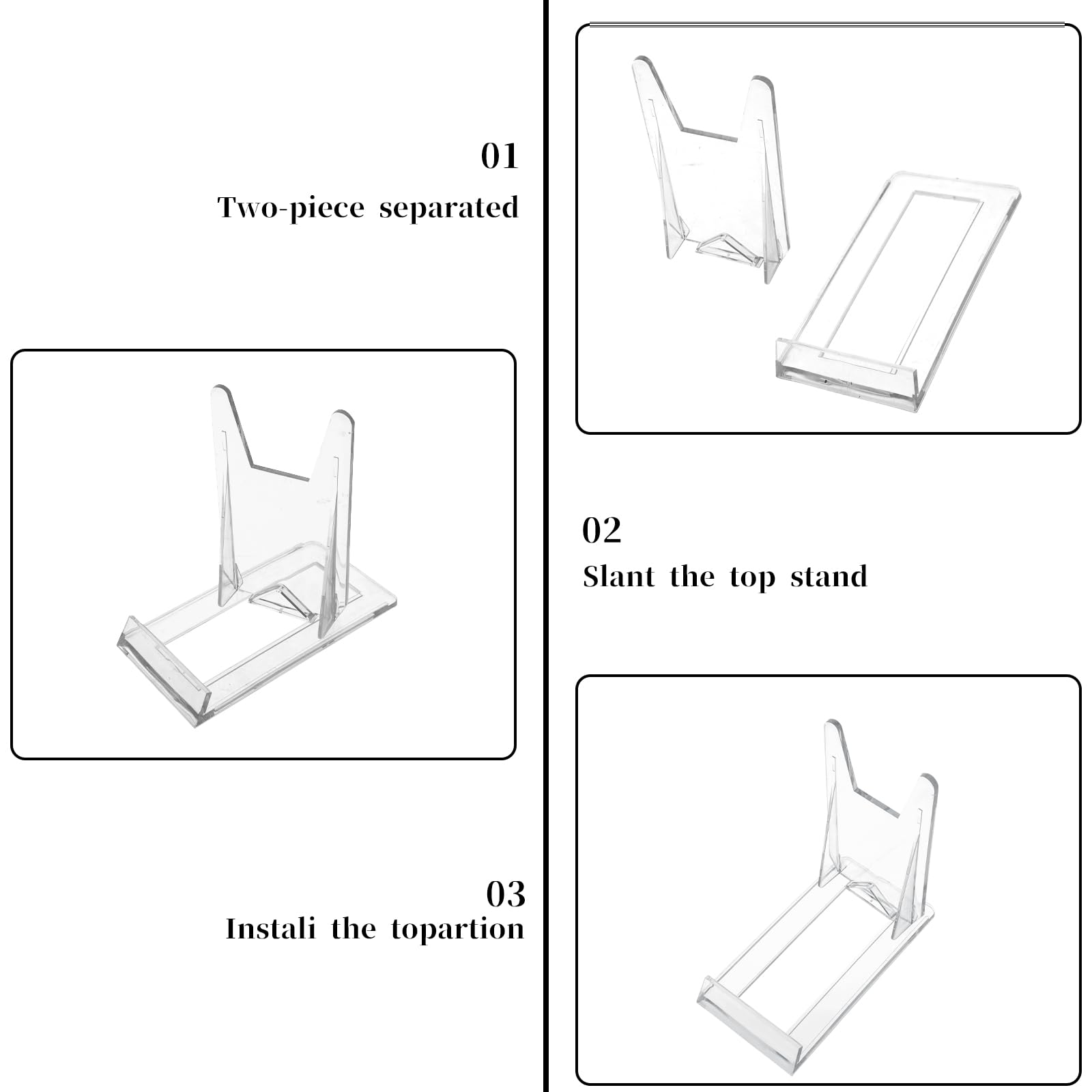 01
Two-piece separated

02
Slant the top stand

03
Instali the topartion