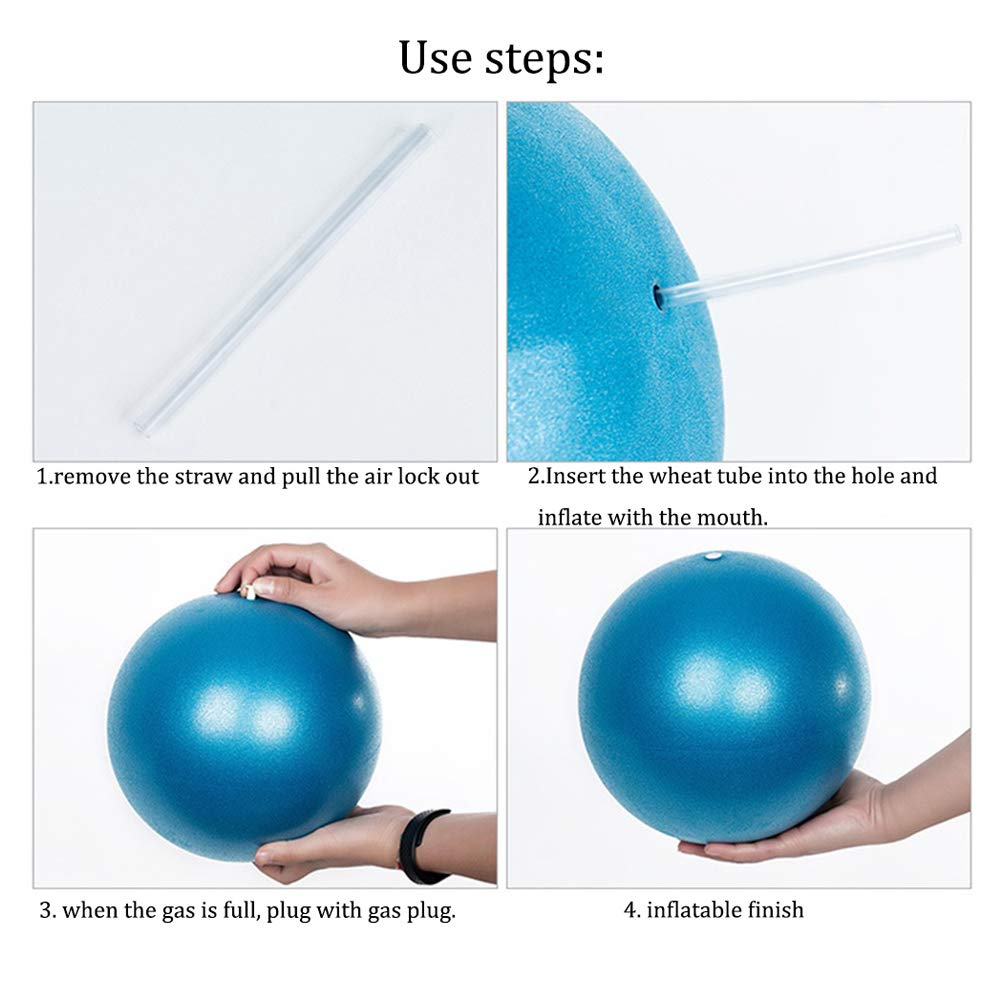 Use steps:

1.remove the straw and pull the air lock out

2.Insert the wheat tube into the hole and inflate with the mouth.

3. when the gas is full, plug with gas plug.

4. inflatable finish