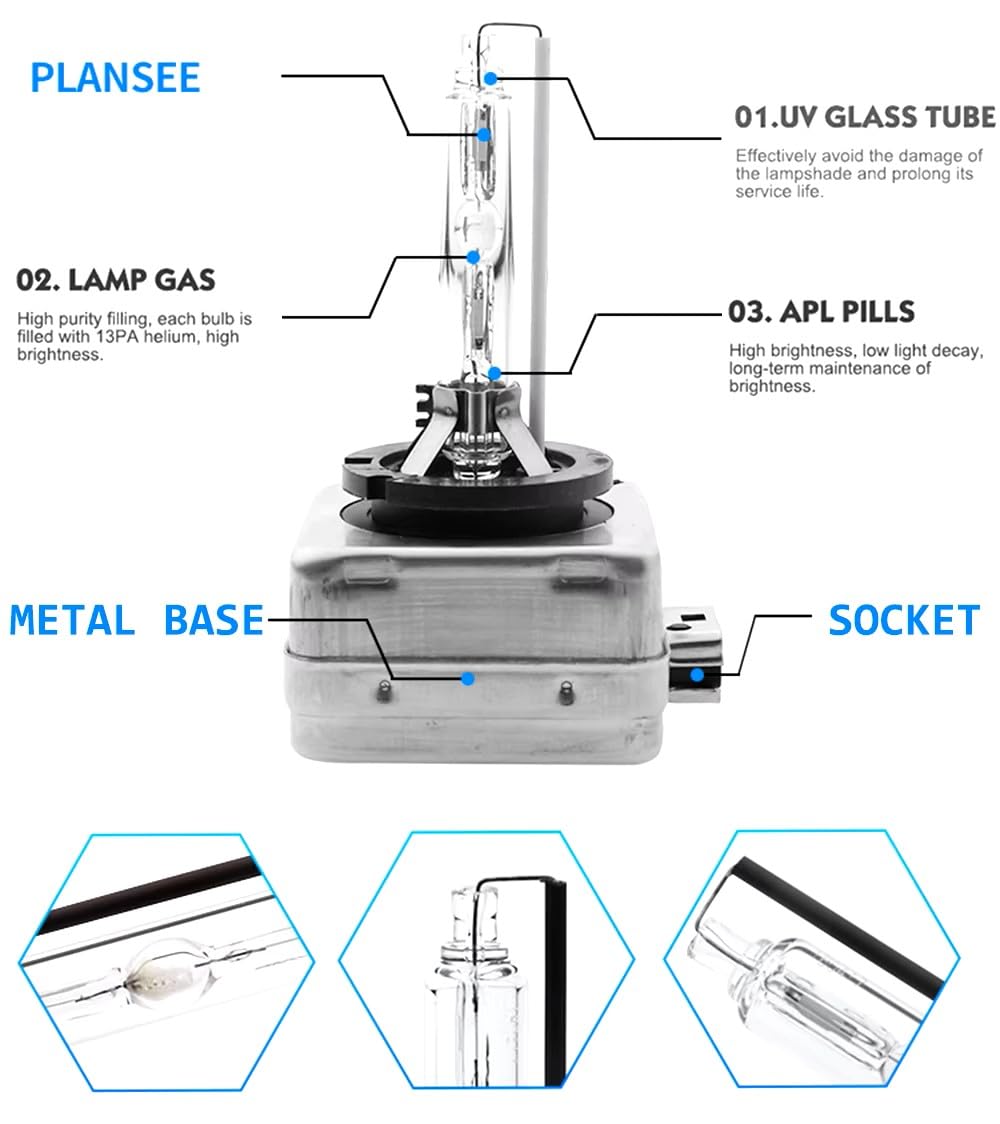 PLANSEE

01.UV GLASS TUBE

Effectively avoid the damage of the lampshade and prolong its service life.

02. LAMP GAS

High purity filling, each bulb is filled with 13PA helium, high brightness.

03. APL PILLS

High brightness, low light decay, long-term maintenance of brightness.

METAL BASE

SOCKET