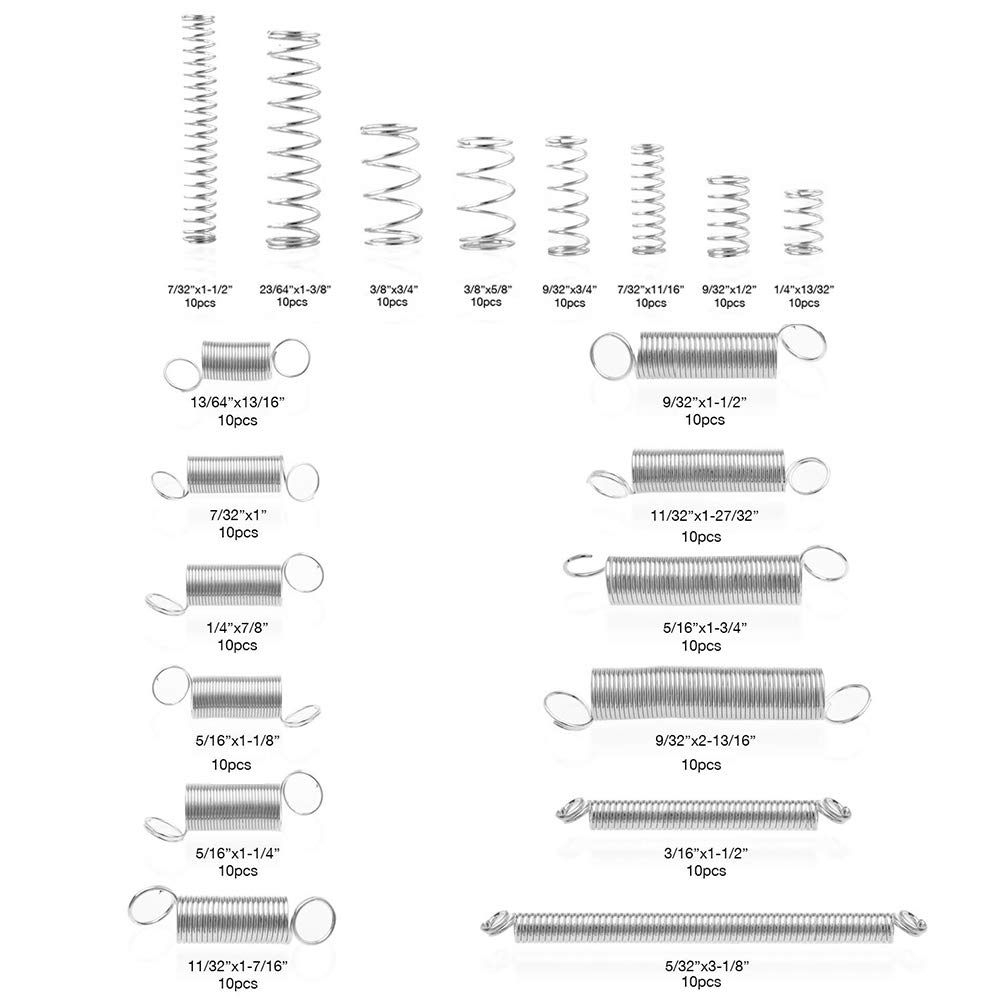 7/32"x1-1/2"
10pcs

23/64"x1-3/8"
10pcs

3/8"x3/4"
10pcs

3/8"x5/8"
10pcs

9/32"x3/4"
10pcs

7/32"x11/16"
10pcs

9/32"x1/2"
10pcs

1/4"x13/32"
10pcs

13/64"x13/16"
10pcs

7/32"x1"
10pcs

1/4"x7/8"
10pcs

5/16"x1-1/8"
10pcs

5/16"x1-1/4"
10pcs

11/32"x1-7/16"
10pcs

9/32"x1-1/2"
10pcs

11/32"x1-27/32"
10pcs

5/16"x1-3/4"
10pcs

9/32"x2-13/16"
10pcs

3/16"x1-1/2"
10pcs

5/32"x3-1/8"
10pcs