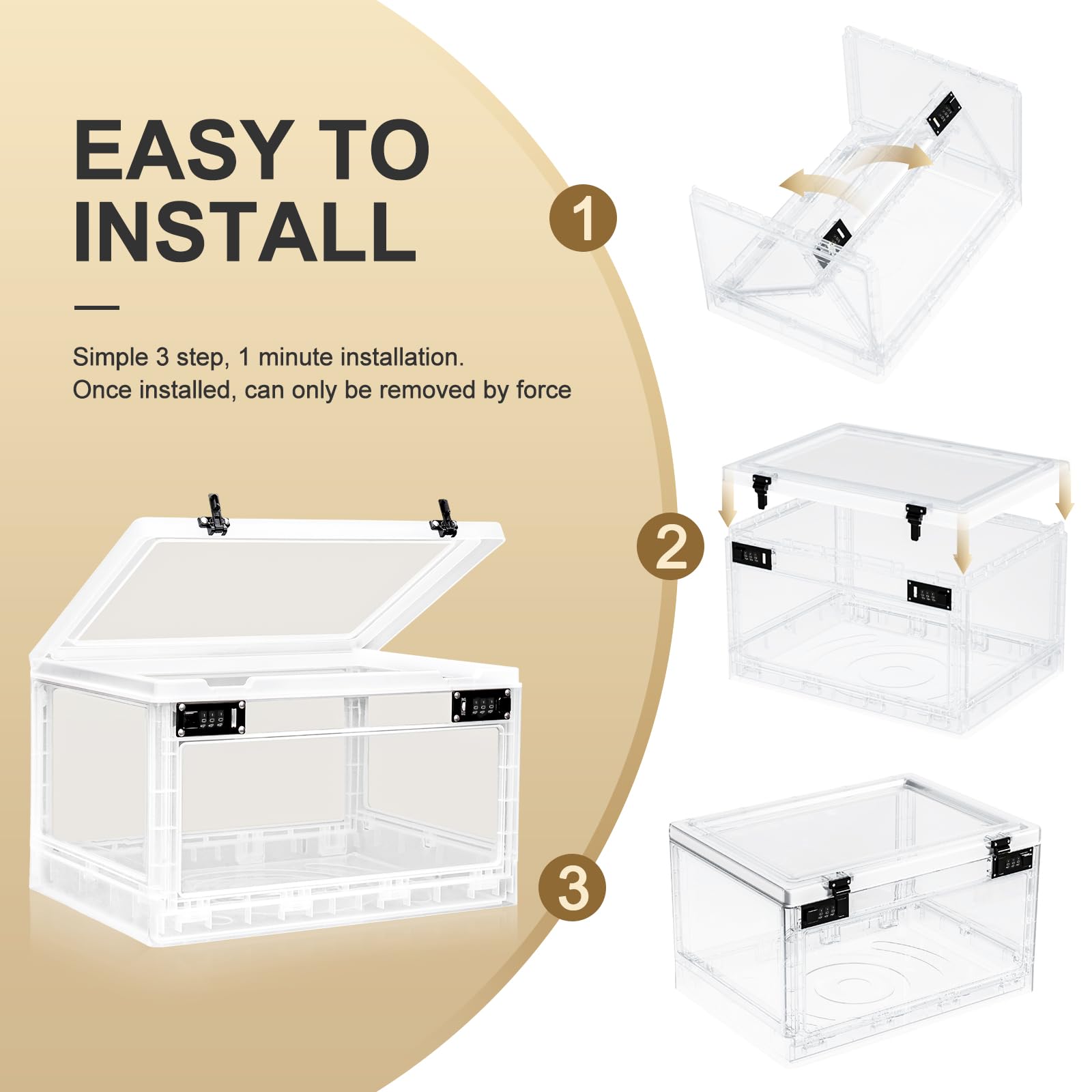 EASY TO INSTALL

Simple 3 step, 1 minute installation.
Once installed, can only be removed by force

1

2

3