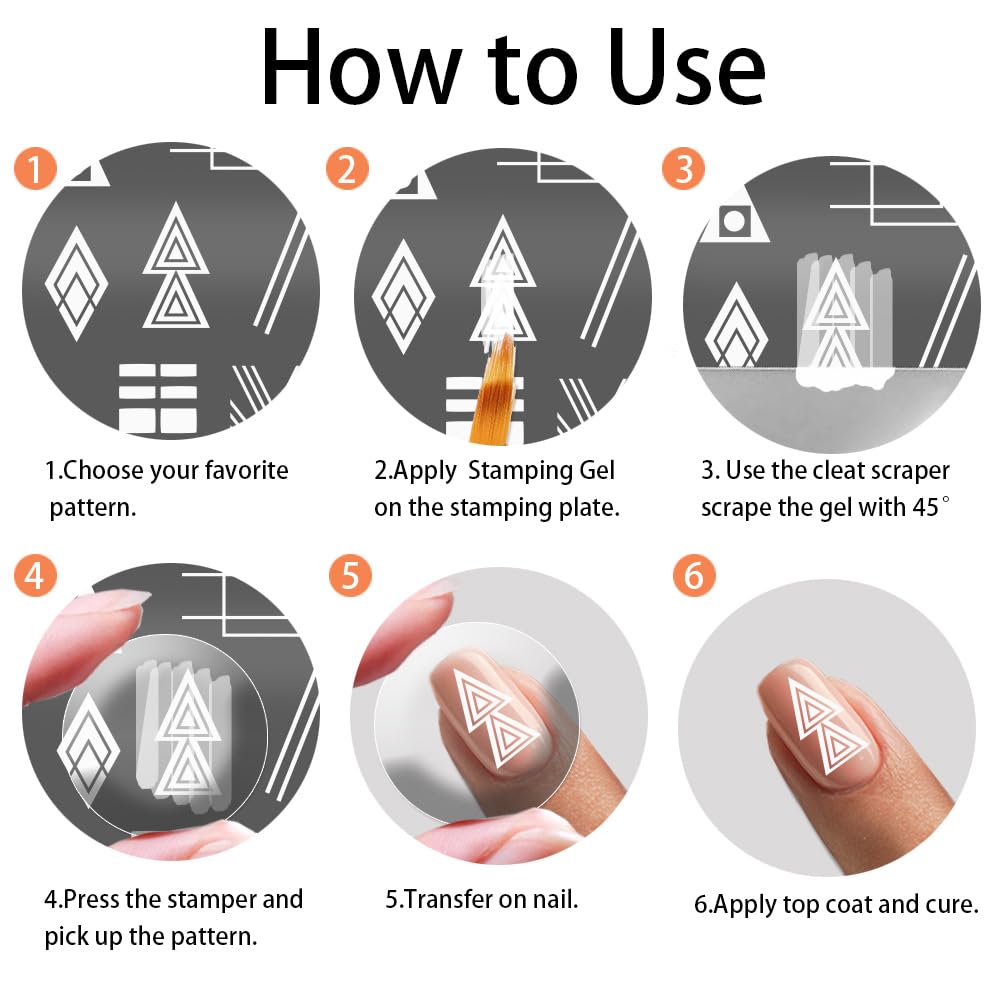 How to Use

1

1.Choose your favorite pattern.

2

2.Apply Stamping Gel on the stamping plate.

3

3. Use the cleat scraper scrape the gel with 45°

4

4.Press the stamper and pick up the pattern.

5

5.Transfer on nail.

6

6.Apply top coat and cure.