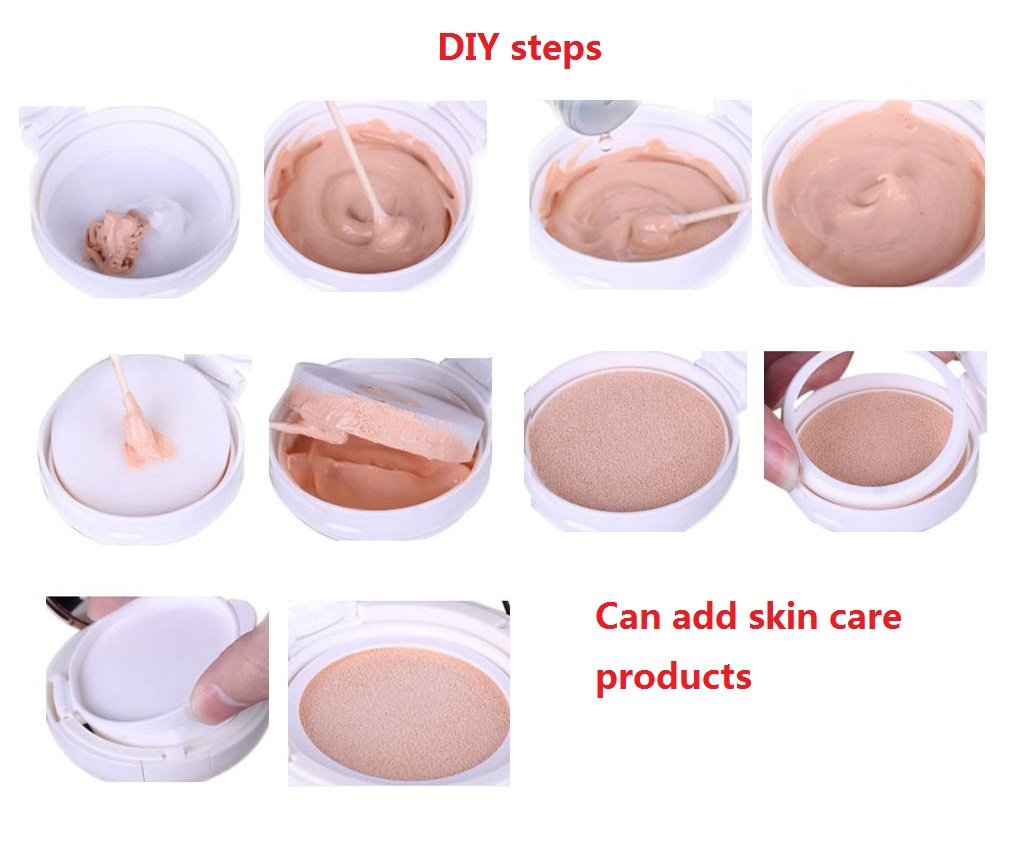 DIY steps

Can add skin care products