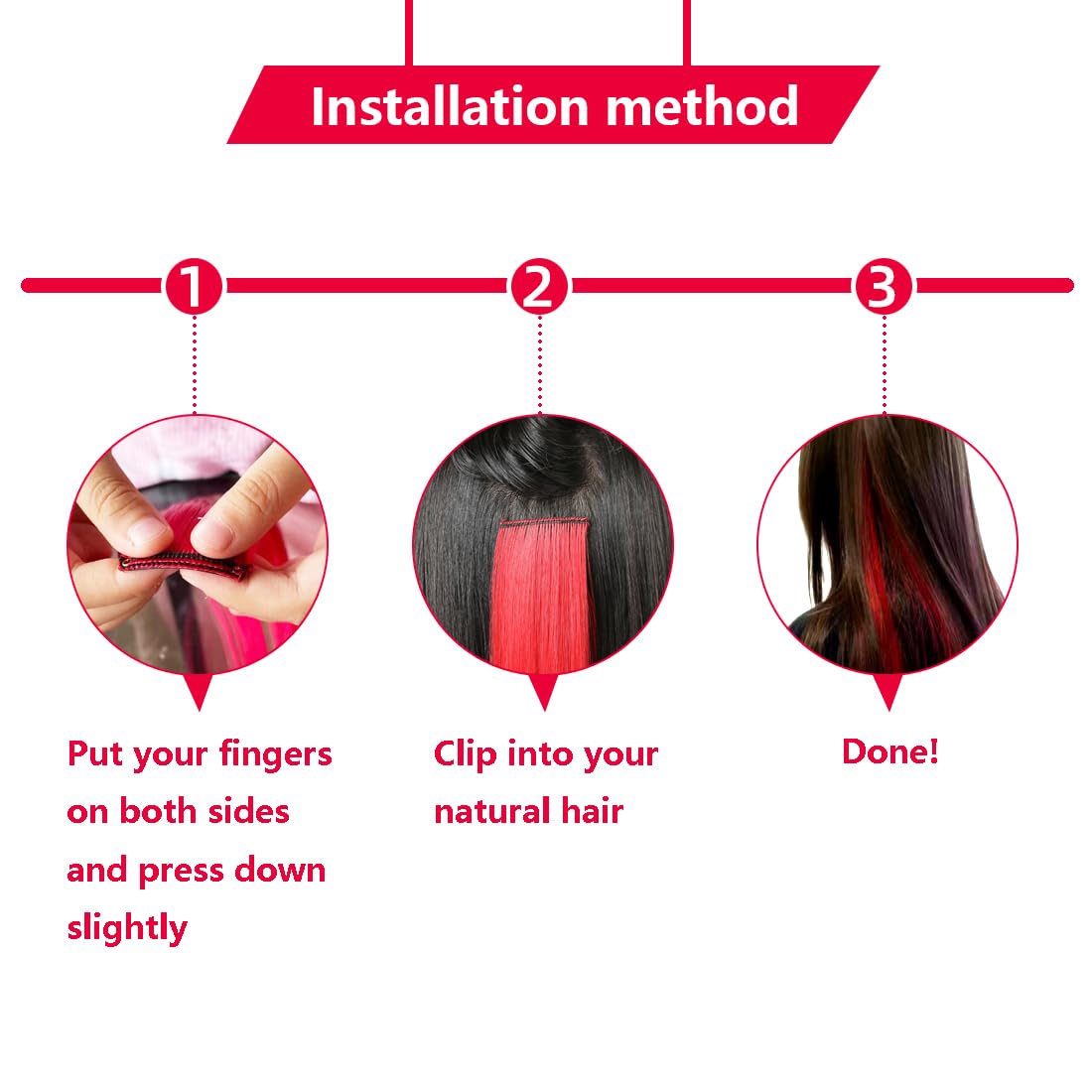 Installation method

1

Put your fingers on both sides and press down slightly

2

Clip into your natural hair

3

Done!