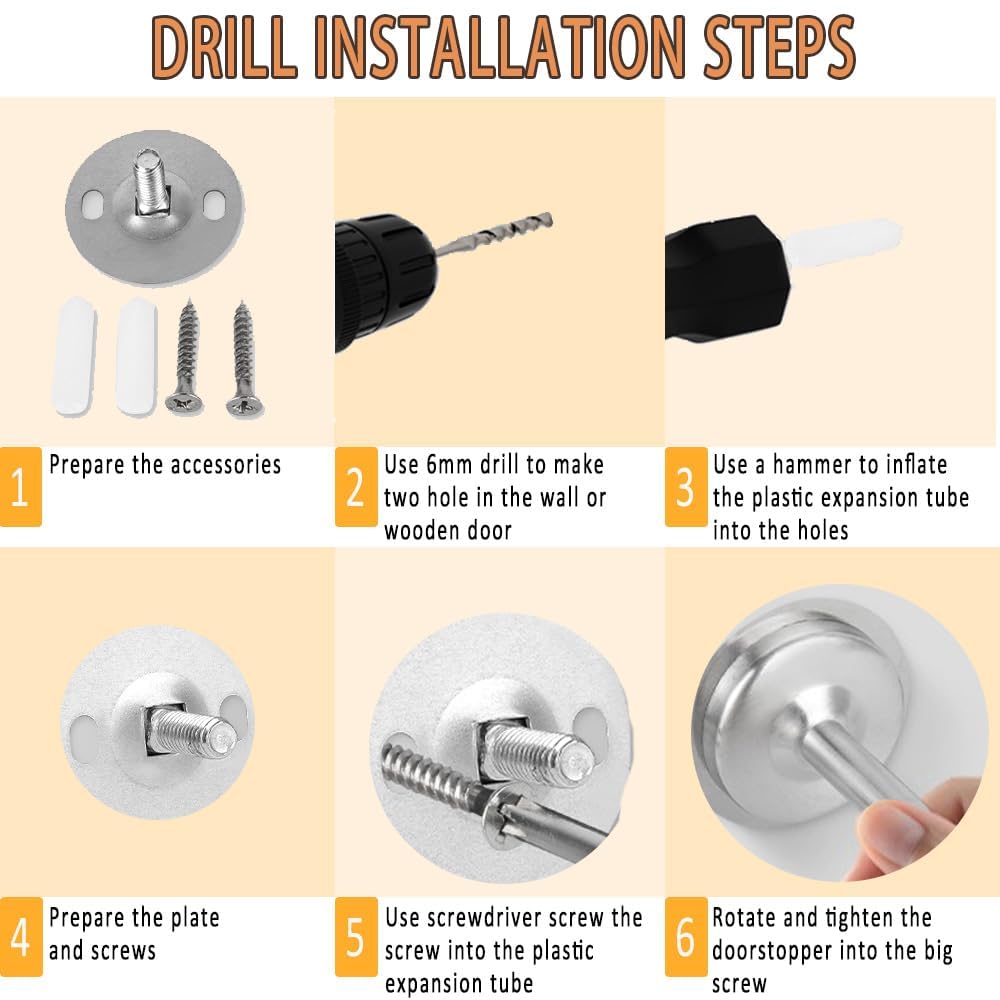 DRILL INSTALLATION STEPS

1 Prepare the accessories

2 Use 6mm drill to make two hole in the wall or wooden door

3 Use a hammer to inflate the plastic expansion tube into the holes

4 Prepare the plate and screws

5 Use screwdriver screw the screw into the plastic expansion tube

6 Rotate and tighten the doorstopper into the big screw