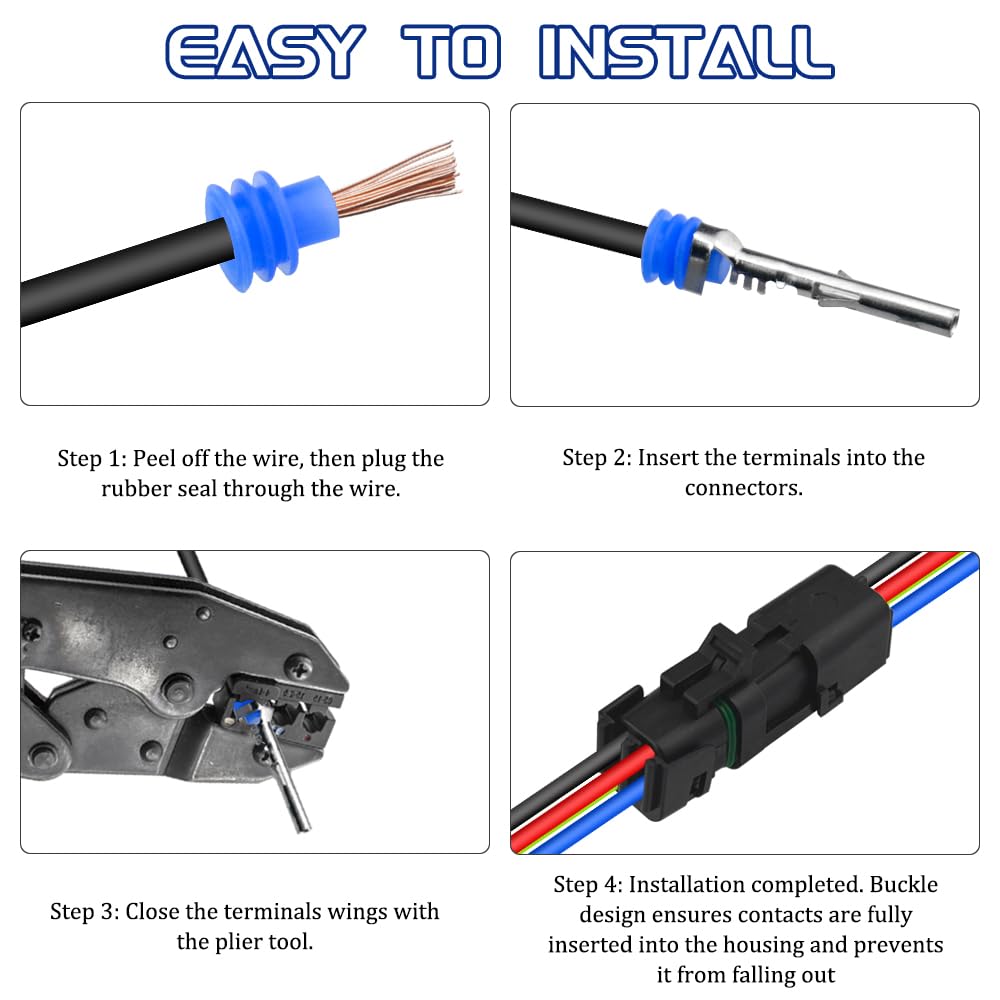 EASY TO INSTALL

Step 1: Peel off the wire, then plug the rubber seal through the wire.

Step 2: Insert the terminals into the connectors.

Step 3: Close the terminals wings with the plier tool.

Step 4: Installation completed. Buckle design ensures contacts are fully inserted into the housing and prevents it from falling out