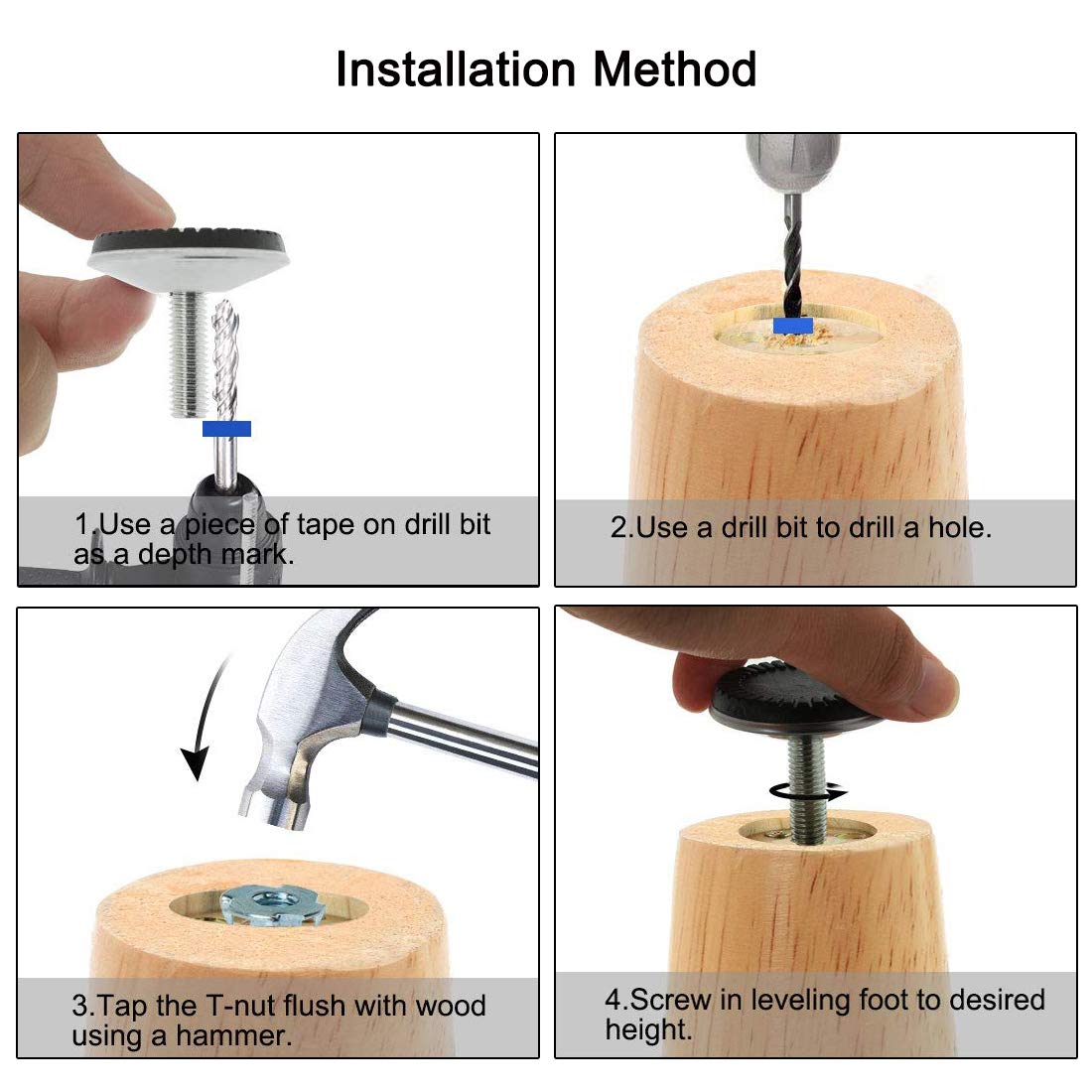 Installation Method

1.Use a piece of tape on drill bit as a depth mark.

2.Use a drill bit to drill a hole.

3.Tap the T-nut flush with wood using a hammer.

4.Screw in leveling foot to desired height.