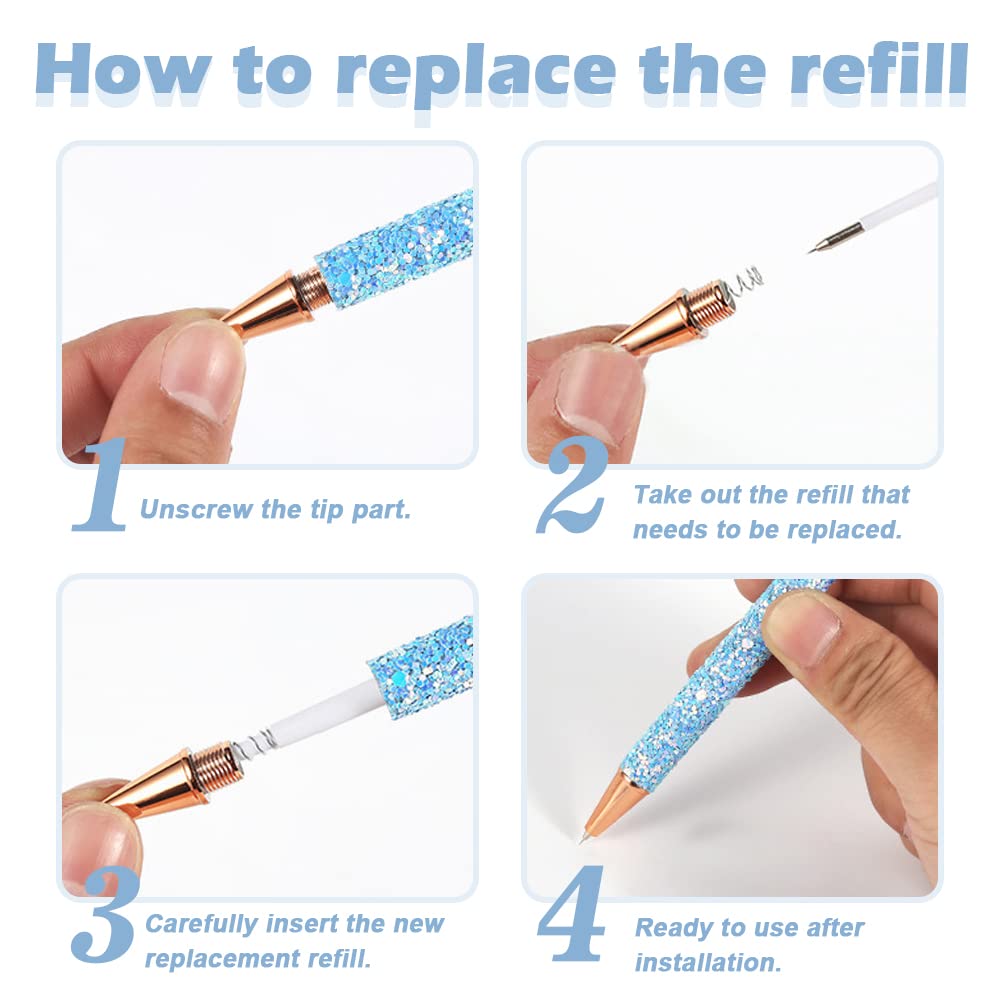 How to replace the refill

1 Unscrew the tip part.

2 Take out the refill that needs to be replaced.

3 Carefully insert the new replacement refill.

4 Ready to use after installation.