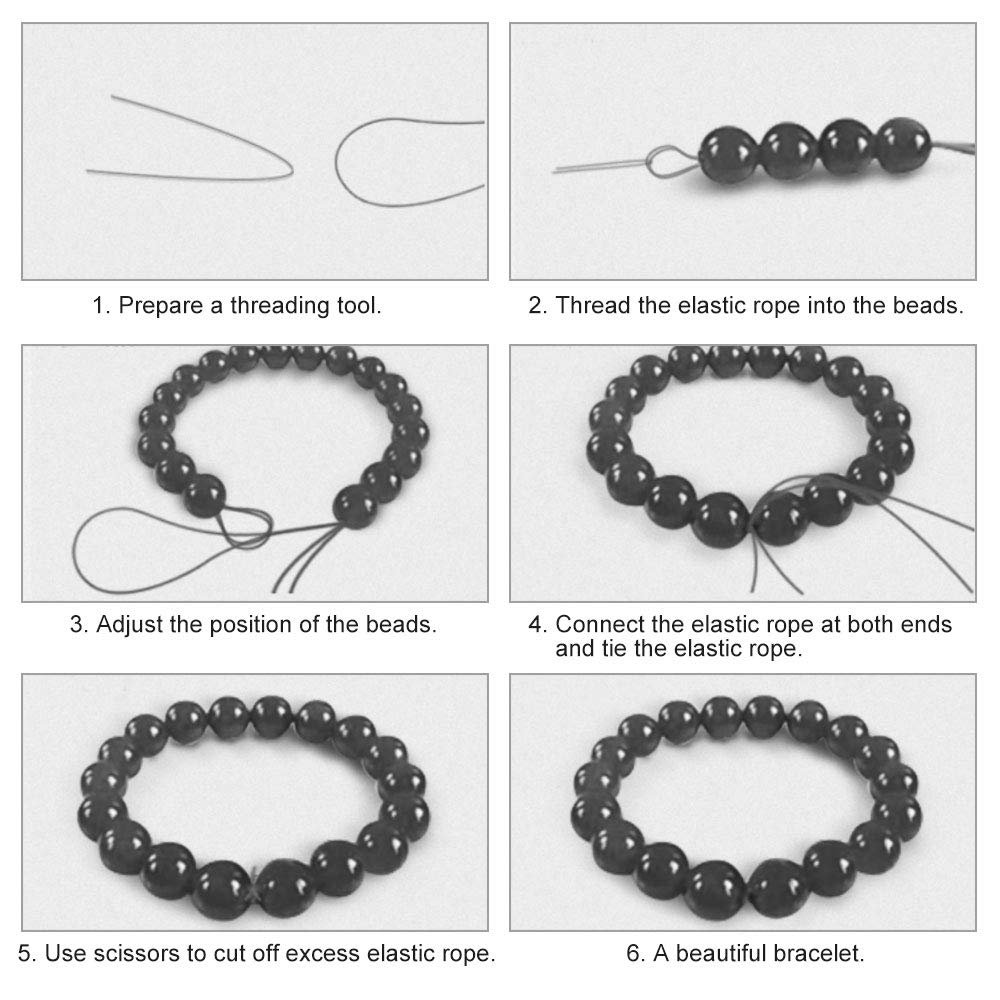 1. Prepare a threading tool.

2. Thread the elastic rope into the beads.

3. Adjust the position of the beads.

4. Connect the elastic rope at both ends and tie the elastic rope.

5. Use scissors to cut off excess elastic rope.

6. A beautiful bracelet.