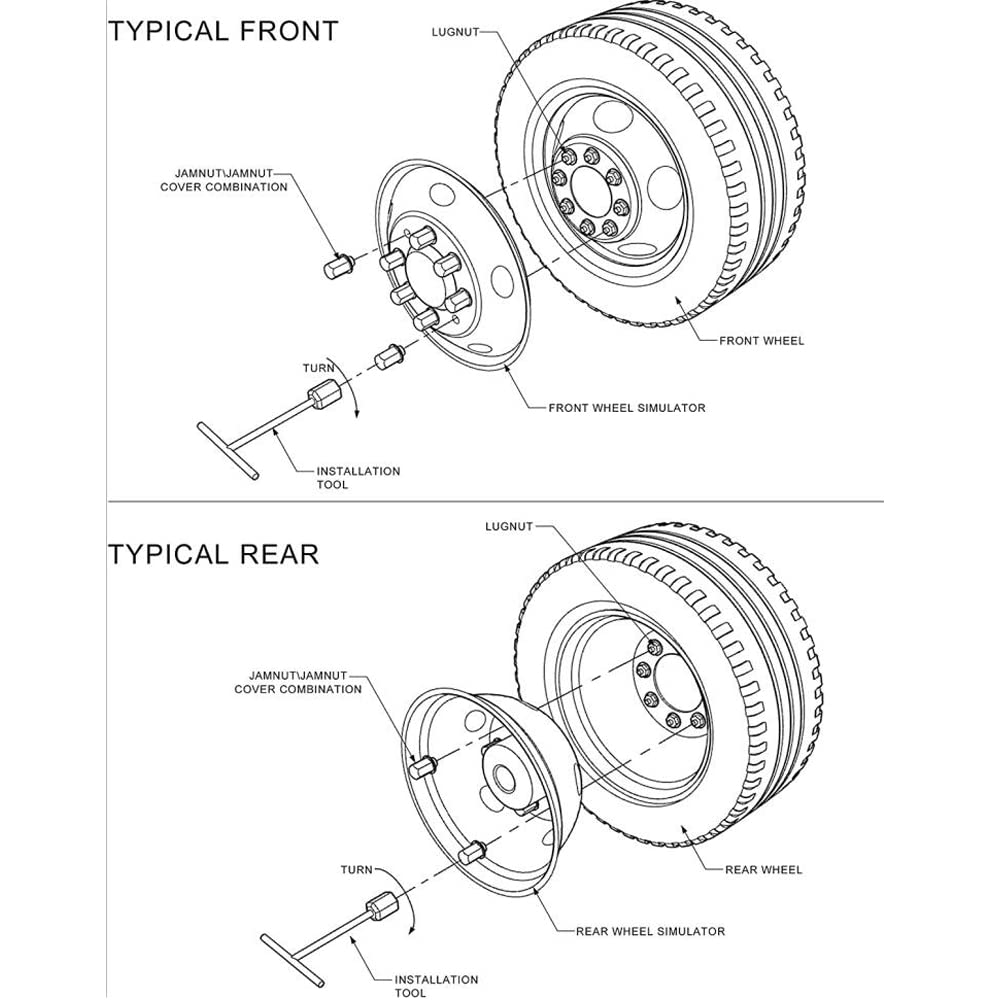 TYPICAL FRONT

LUGNUT

JAMNUT\JAMNUT COVER COMBINATION

FRONT WHEEL

TURN

FRONT WHEEL SIMULATOR

INSTALLATION TOOL

TYPICAL REAR

LUGNUT

JAMNUT\JAMNUT COVER COMBINATION

REAR WHEEL

TURN

REAR WHEEL SIMULATOR

INSTALLATION TOOL