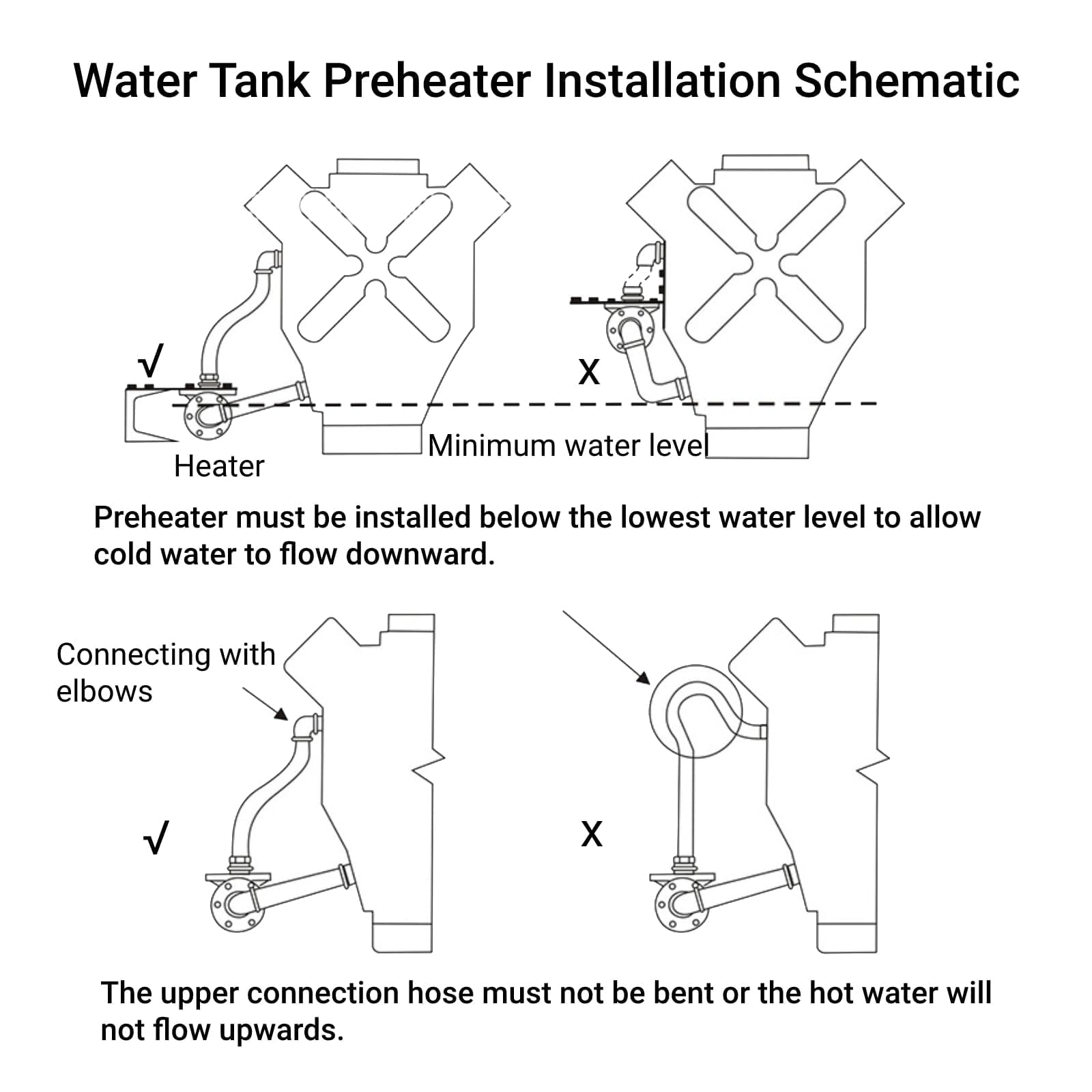 Water Tank Preheater Installation Schematic

√

X

Heater

Minimum water level

Preheater must be installed below the lowest water level to allow cold water to flow downward.

Connecting with elbows

√

X

The upper connection hose must not be bent or the hot water will not flow upwards.