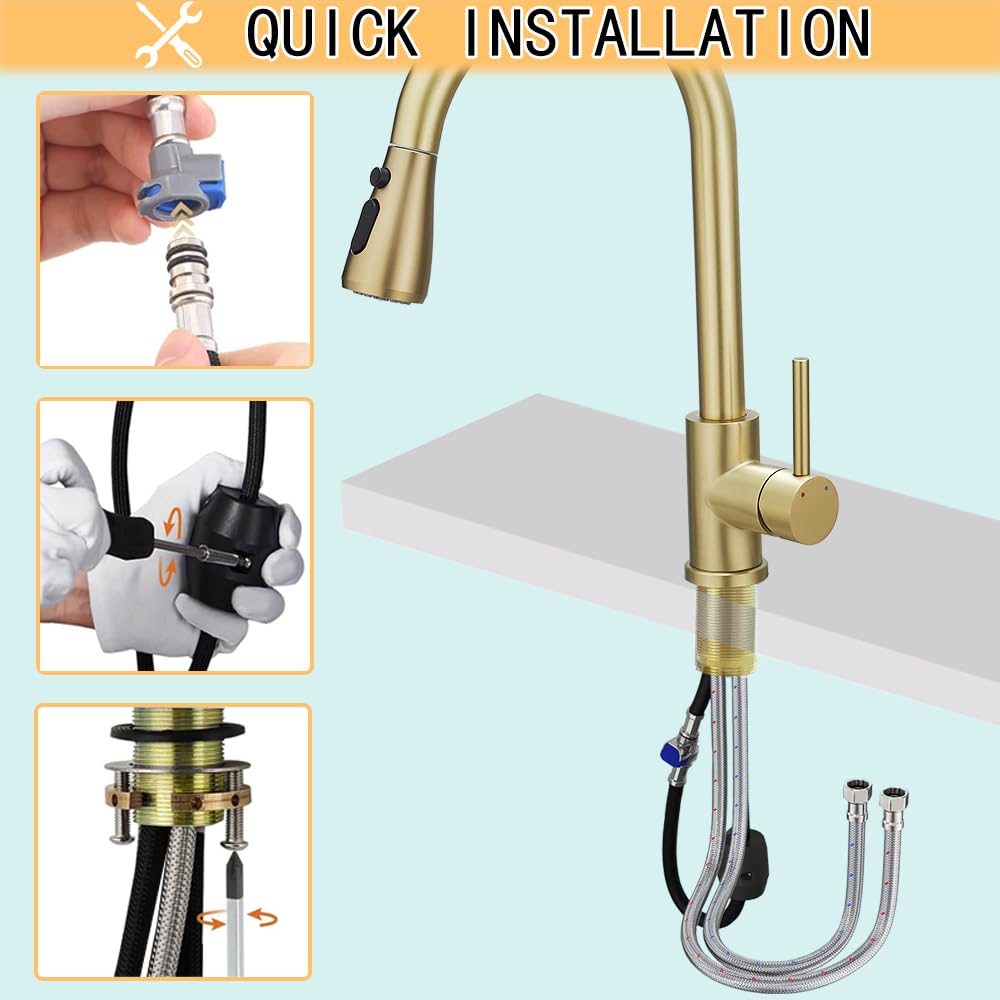 QUICK INSTALLATION