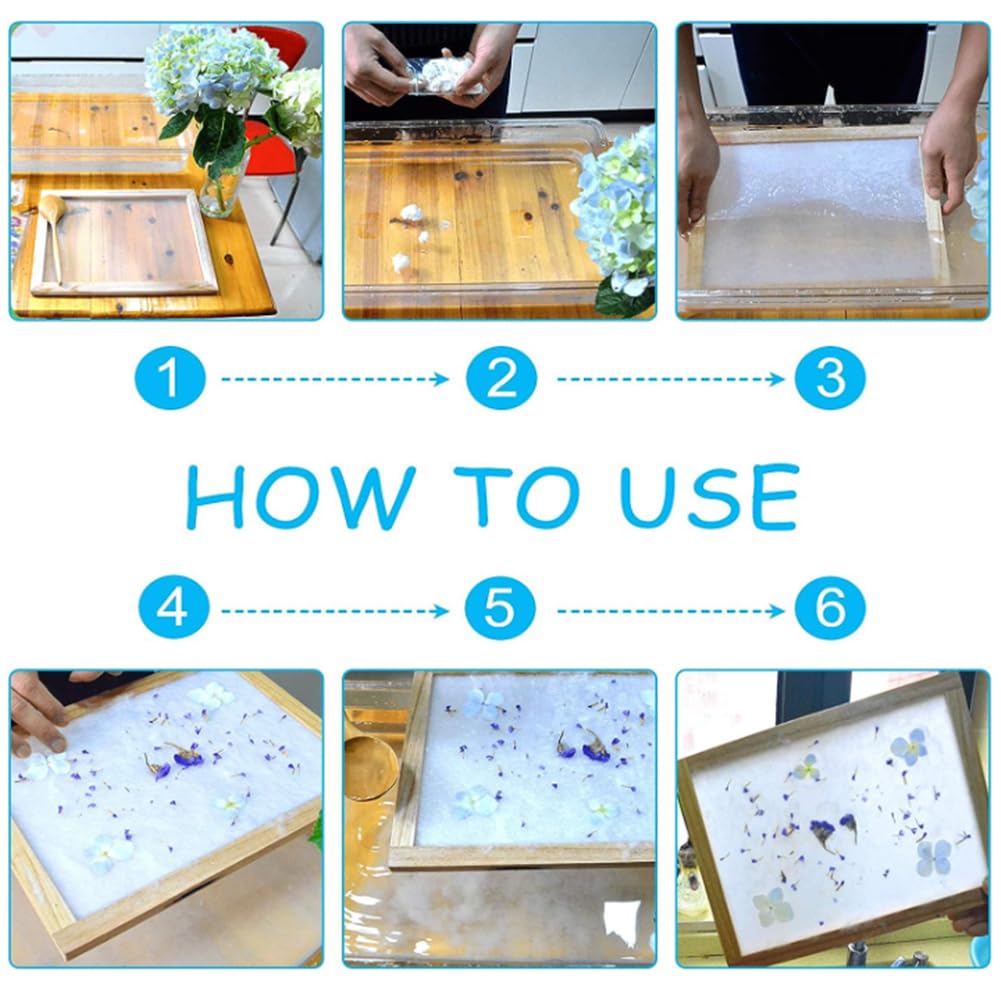 1
2
3
HOW TO USE
4
5
6