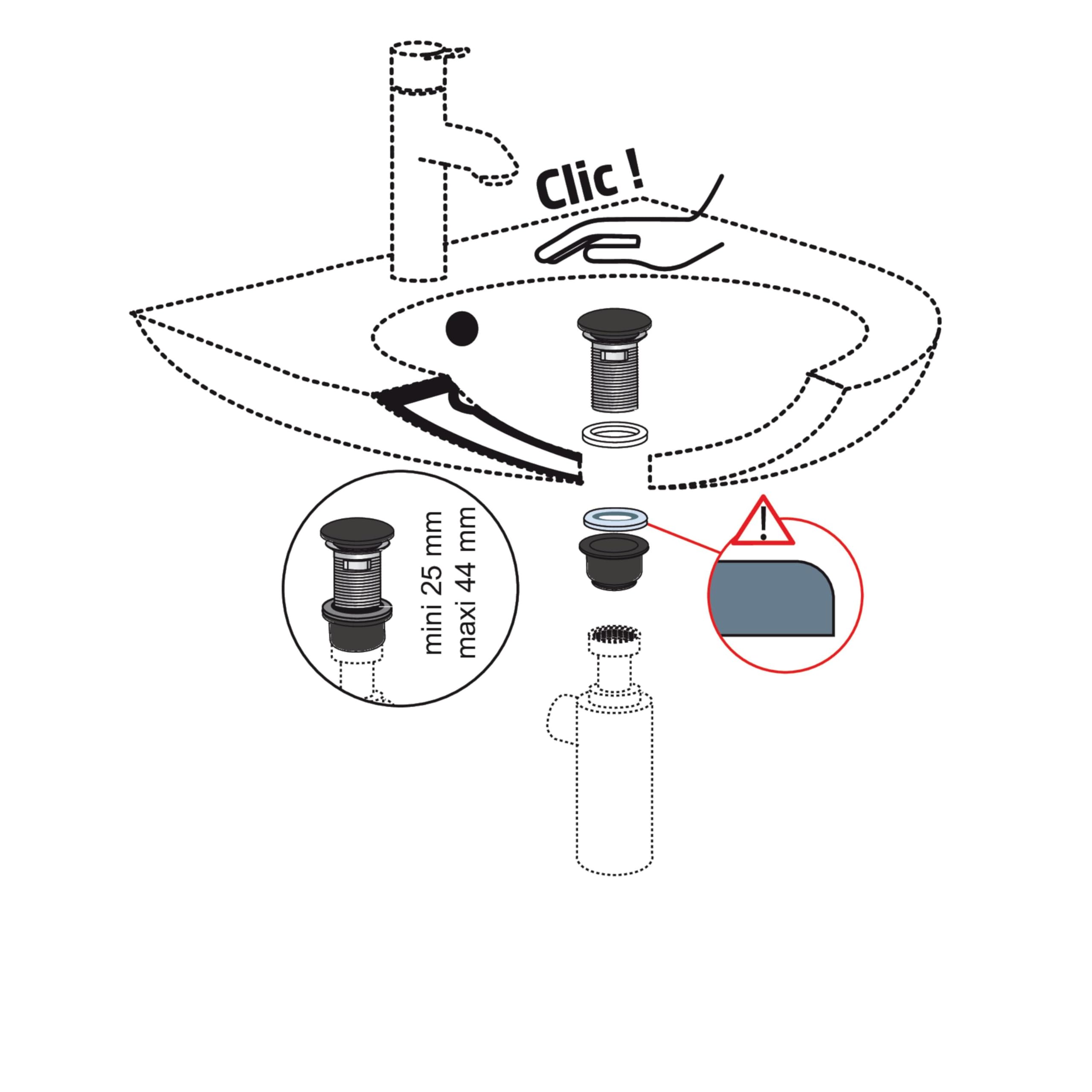 Clic !

mini 25 mm
maxi 44 mm

!