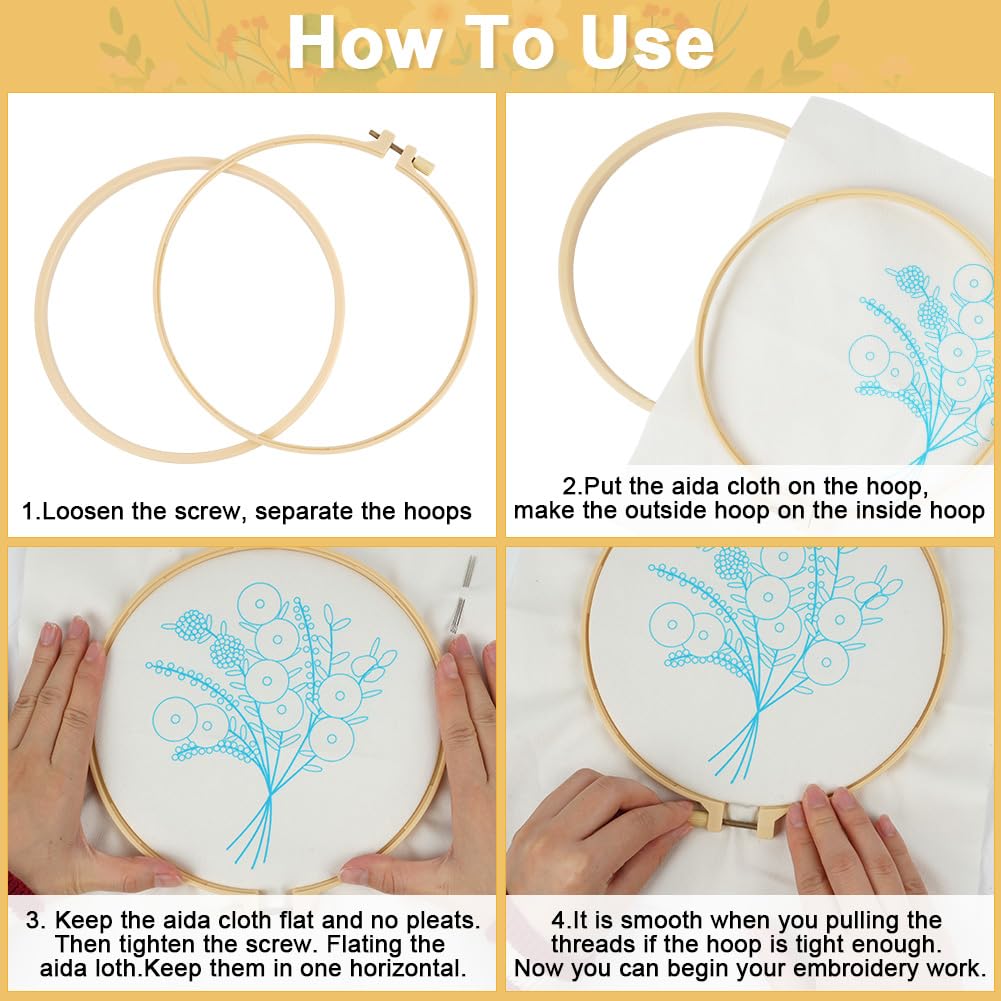 How To Use

1.Loosen the screw, separate the hoops

2.Put the aida cloth on the hoop, make the outside hoop on the inside hoop

3. Keep the aida cloth flat and no pleats. Then tighten the screw. Flating the aida loth.Keep them in one horizontal.

4.It is smooth when you pulling the threads if the hoop is tight enough. Now you can begin your embroidery work.