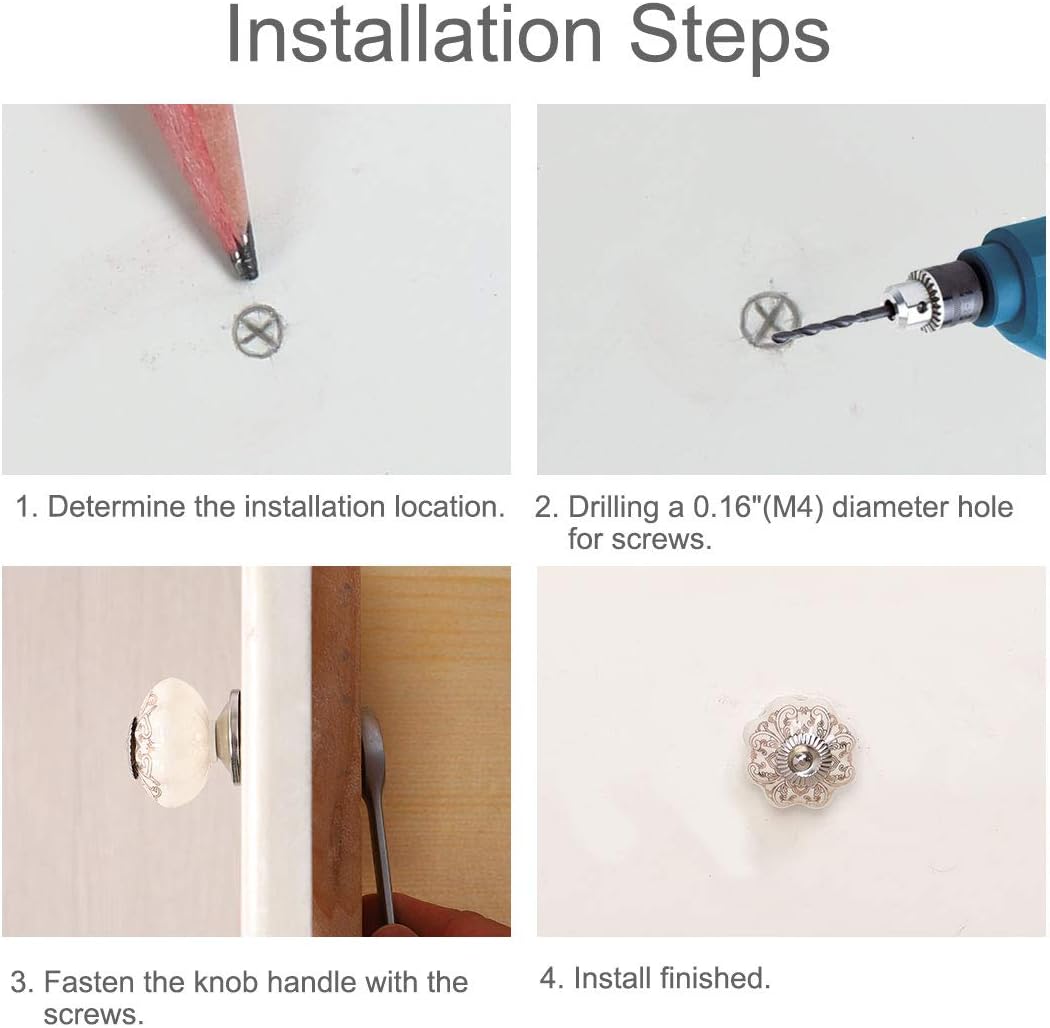 Installation Steps

1. Determine the installation location.

2. Drilling a 0.16"(M4) diameter hole for screws.

3. Fasten the knob handle with the screws.

4. Install finished.