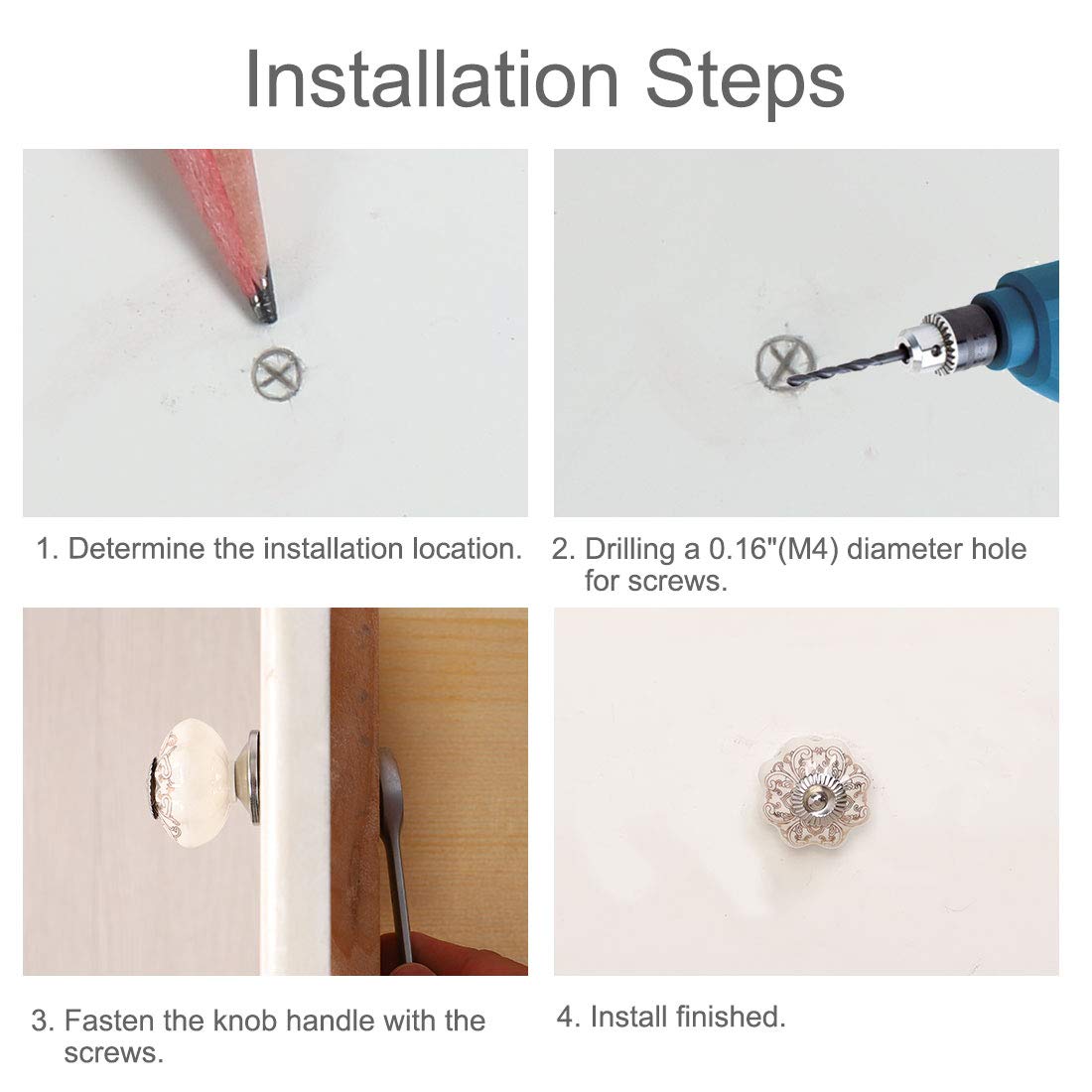 Installation Steps

1. Determine the installation location.

2. Drilling a 0.16"(M4) diameter hole for screws.

3. Fasten the knob handle with the screws.

4. Install finished.