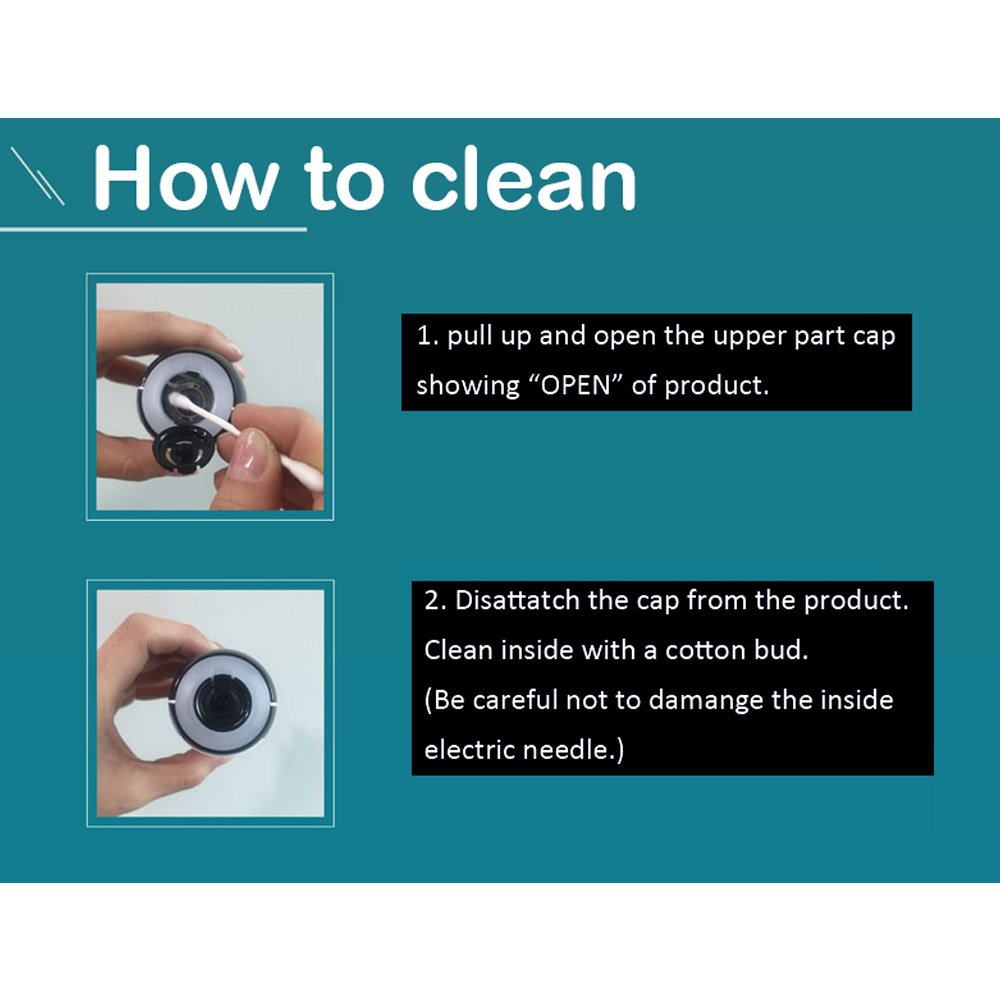 How to clean

1. pull up and open the upper part cap showing “OPEN” of product.

2. Disattatch the cap from the product. Clean inside with a cotton bud. (Be careful not to damange the inside electric needle.)