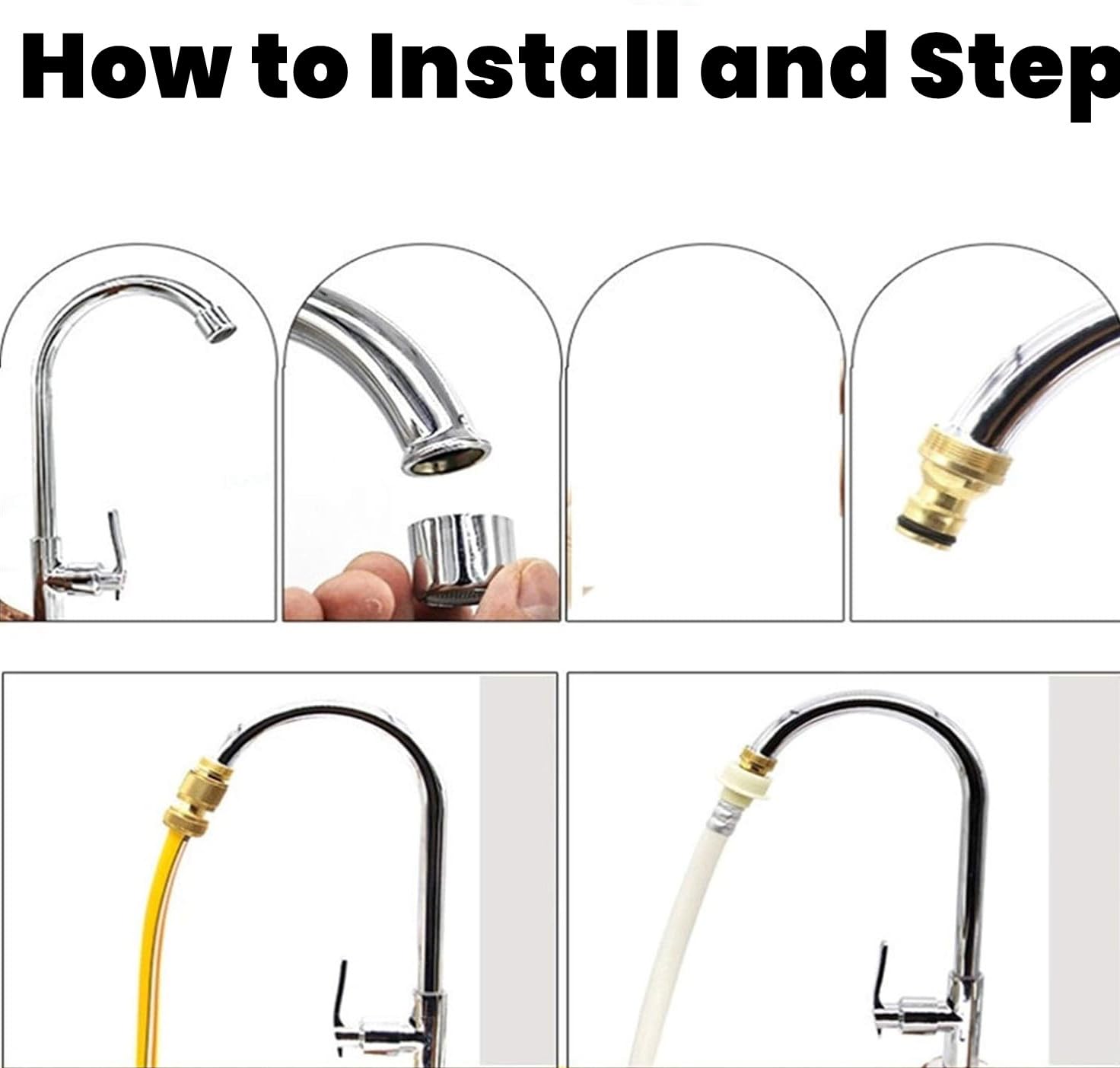 How to Install and Step