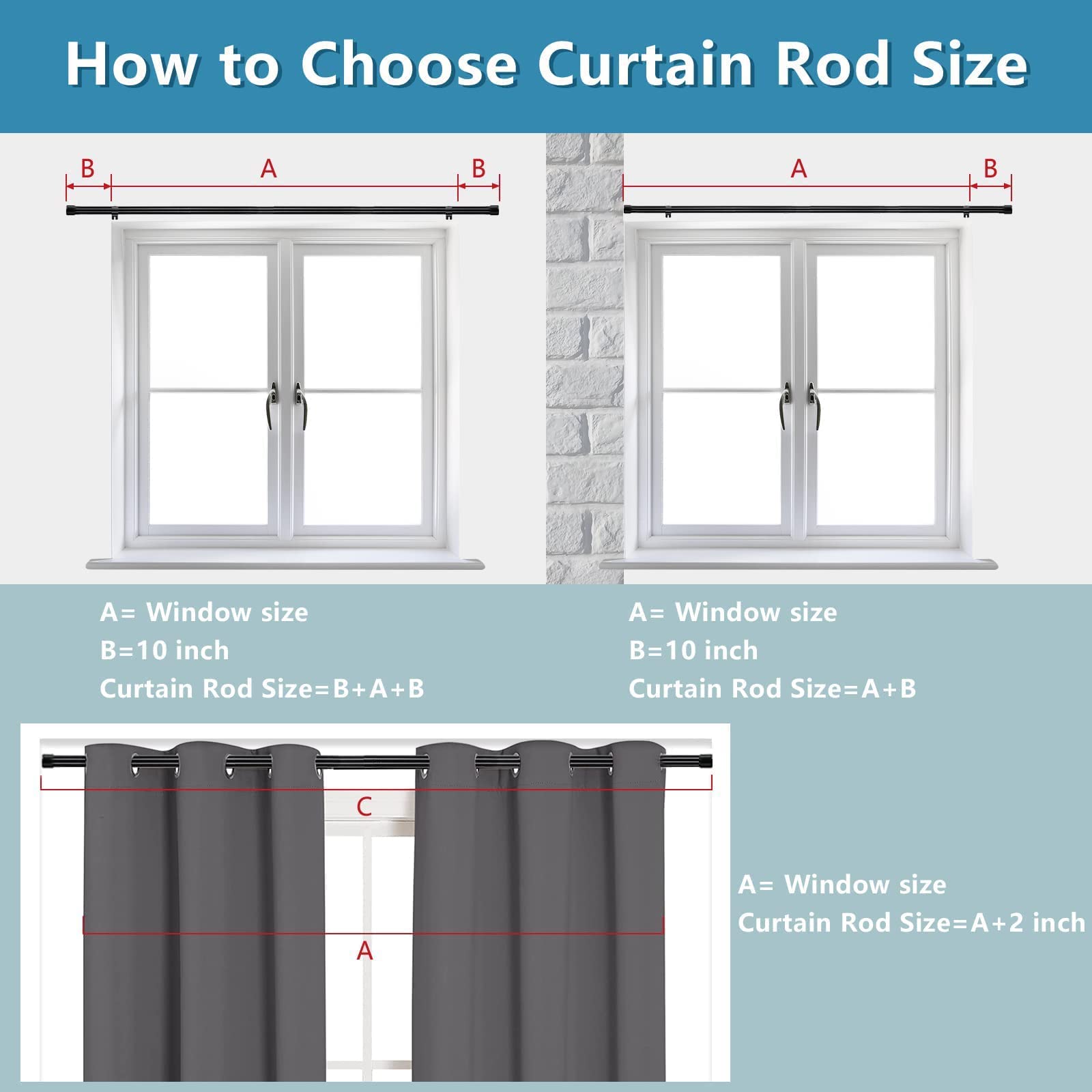 How to Choose Curtain Rod Size

B A B

A B

A= Window size
B=10 inch
Curtain Rod Size=B+A+B

A= Window size
B=10 inch
Curtain Rod Size=A+B

C

A

A= Window size
Curtain Rod Size=A+2 inch