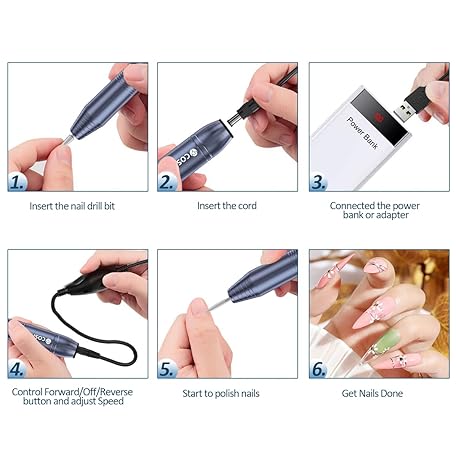 1.
Insert the nail drill bit

cos
2.
Insert the cord

Power Bank
3.
Connected the power bank or adapter

cos
4.
Control Forward/Off/Reverse button and adjust Speed

5.
Start to polish nails

6.
Get Nails Done