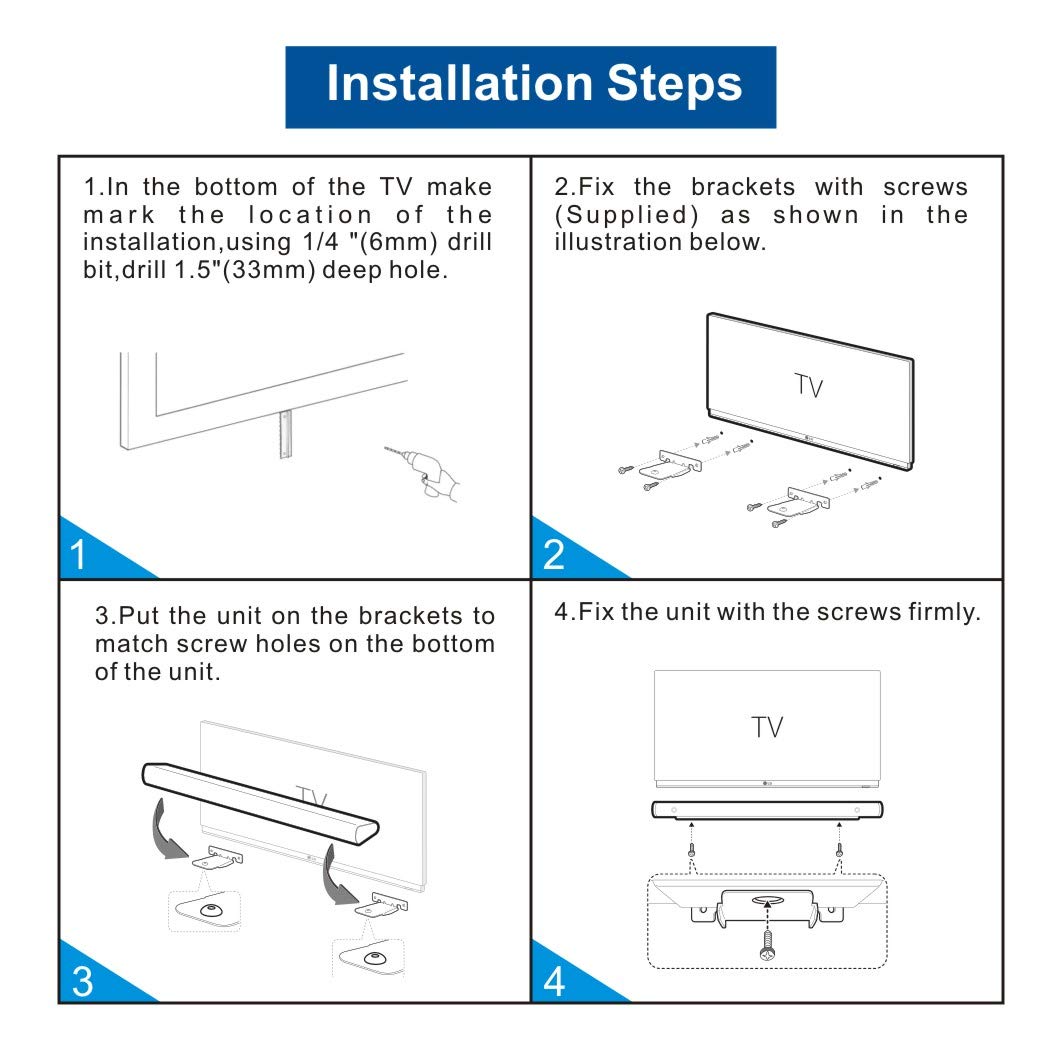 Installation Steps

1.In the bottom of the TV make mark the location of the installation,using 1/4 "(6mm) drill bit,drill 1.5"(33mm) deep hole.

1

2.Fix the brackets with screws (Supplied) as shown in the illustration below.

TV

2

3.Put the unit on the brackets to match screw holes on the bottom of the unit.

TV

3

4.Fix the unit with the screws firmly.

TV

4