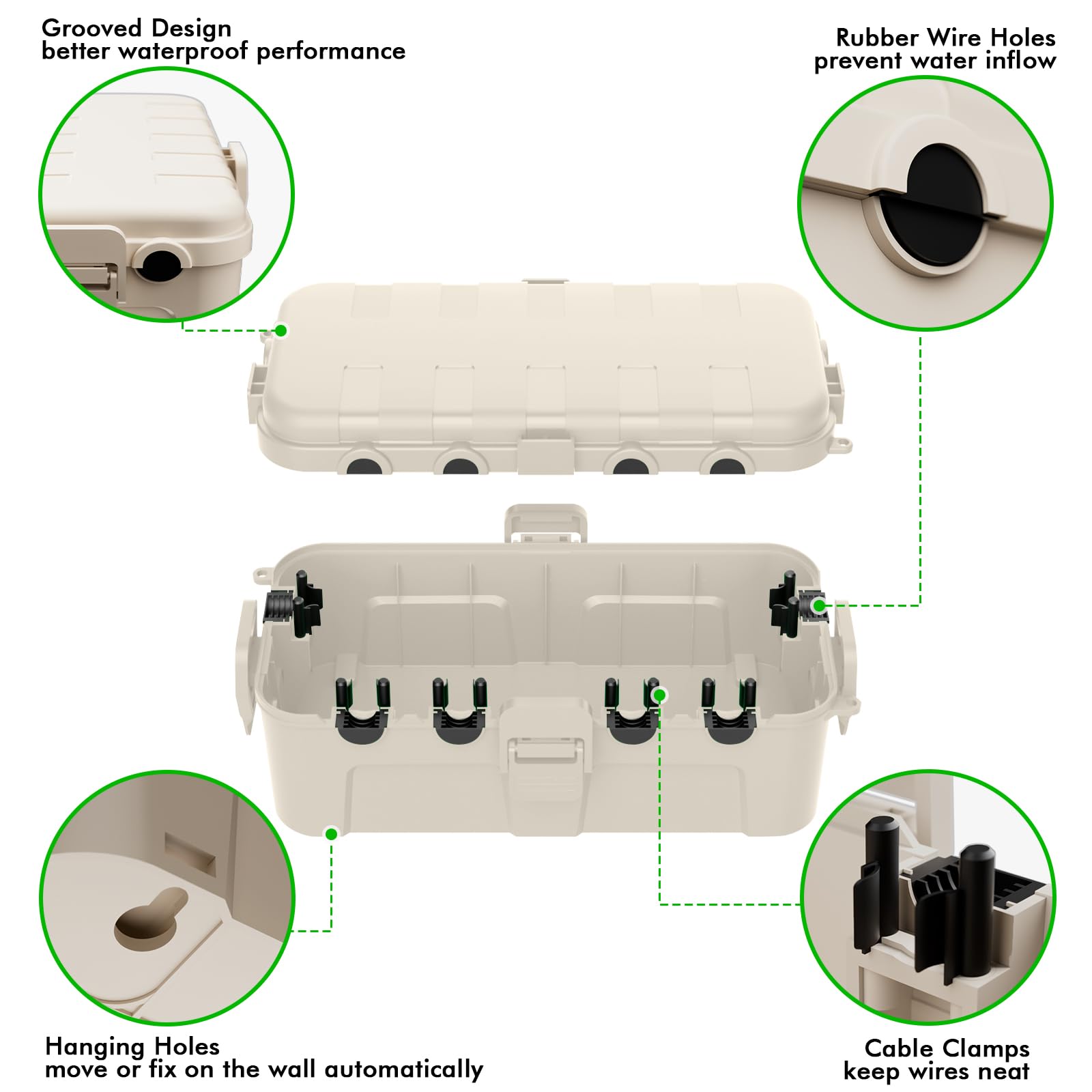 Grooved Design
better waterproof performance

Rubber Wire Holes
prevent water inflow

Hanging Holes
move or fix on the wall automatically

Cable Clamps
keep wires neat