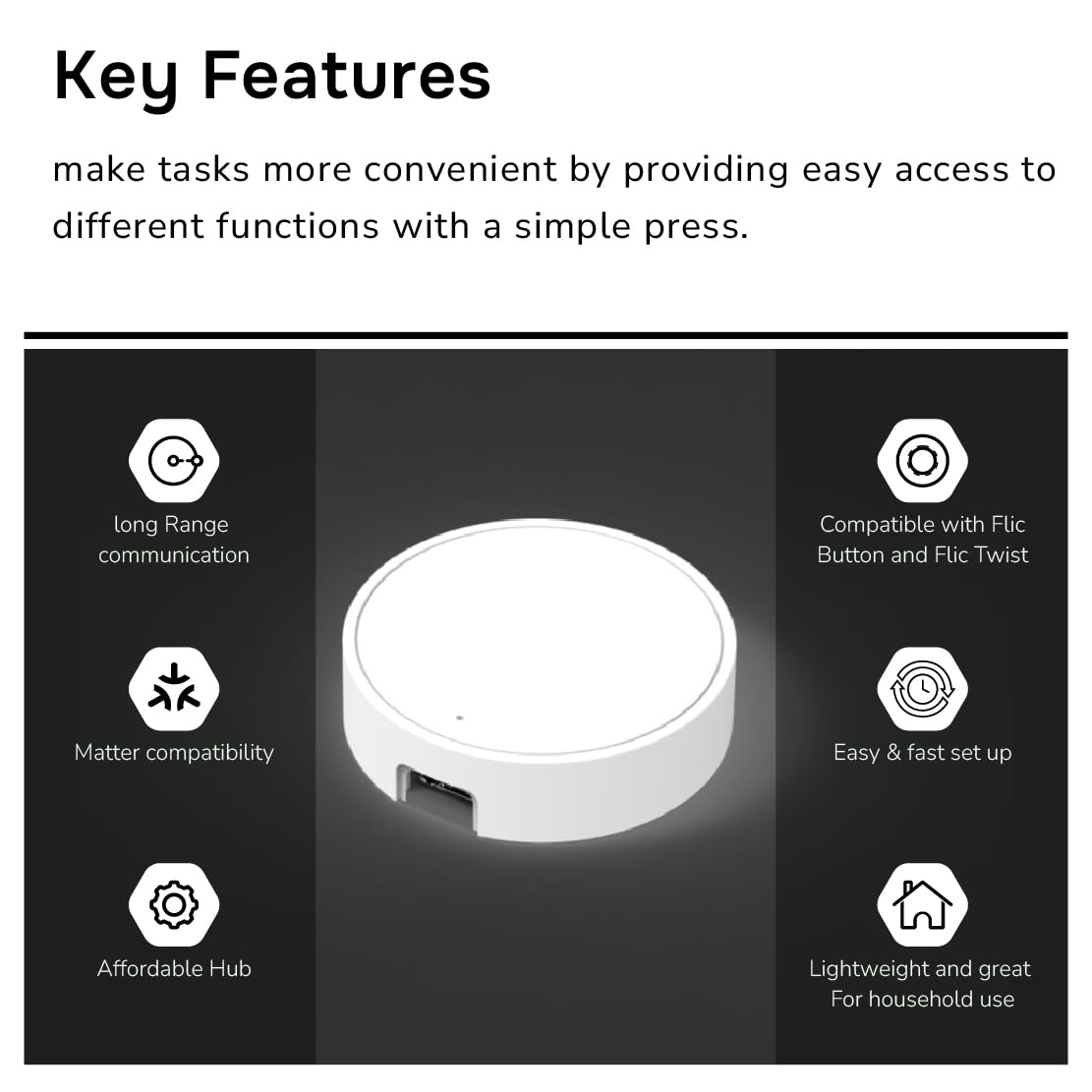 Key Features

make tasks more convenient by providing easy access to different functions with a simple press.

long Range communication

Matter compatibility

Affordable Hub

Compatible with Flic Button and Flic Twist

Easy & fast set up

Lightweight and great For household use