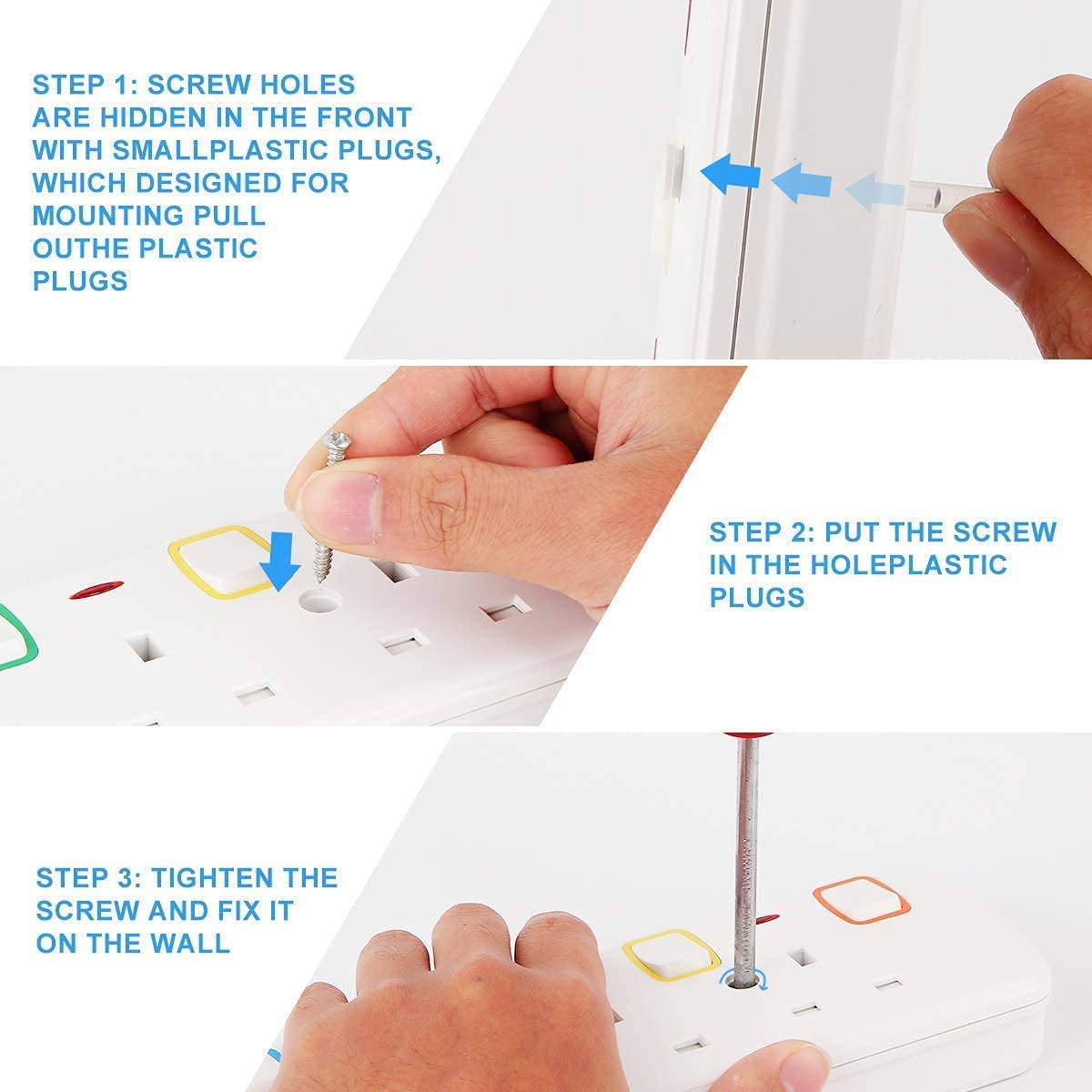 STEP 1: SCREW HOLES ARE HIDDEN IN THE FRONT WITH SMALLPLASTIC PLUGS, WHICH DESIGNED FOR MOUNTING PULL OUTHE PLASTIC PLUGS

STEP 2: PUT THE SCREW IN THE HOLEPLASTIC PLUGS

STEP 3: TIGHTEN THE SCREW AND FIX IT ON THE WALL