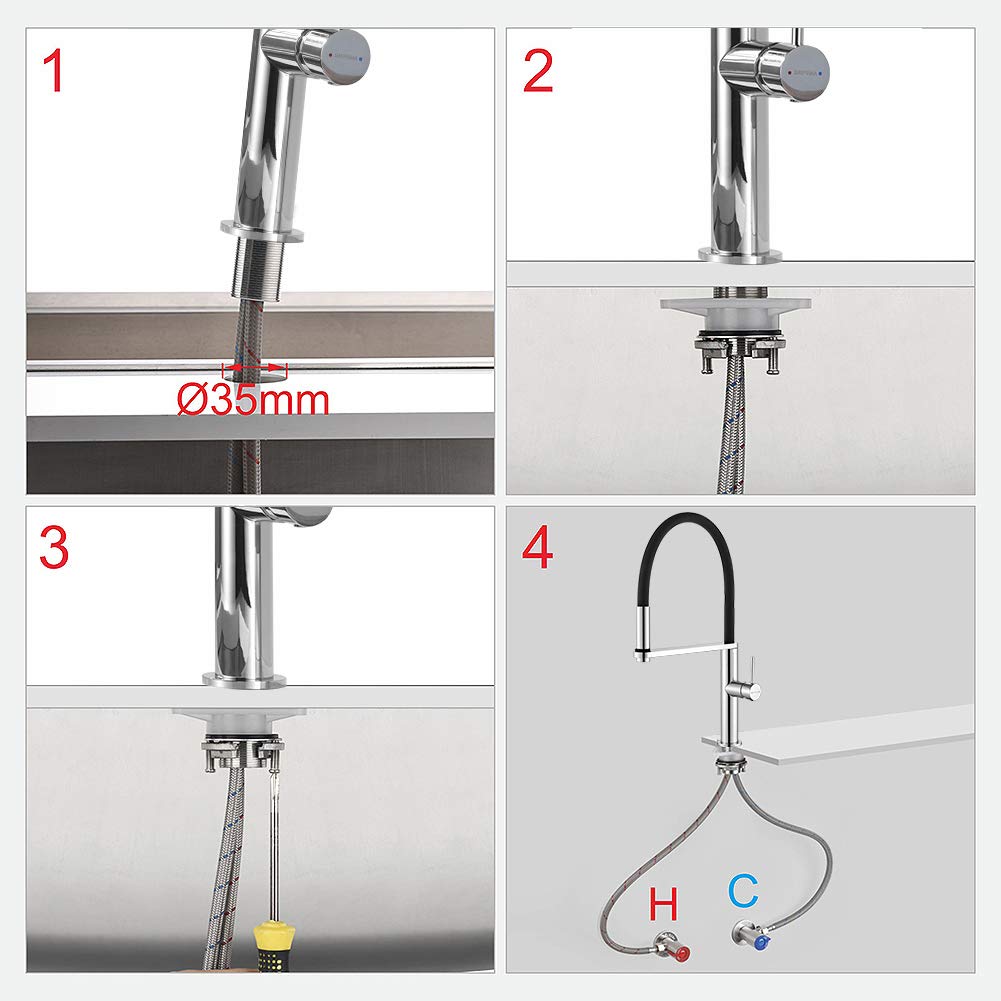 1

Ø35mm

2

3

4

H

C