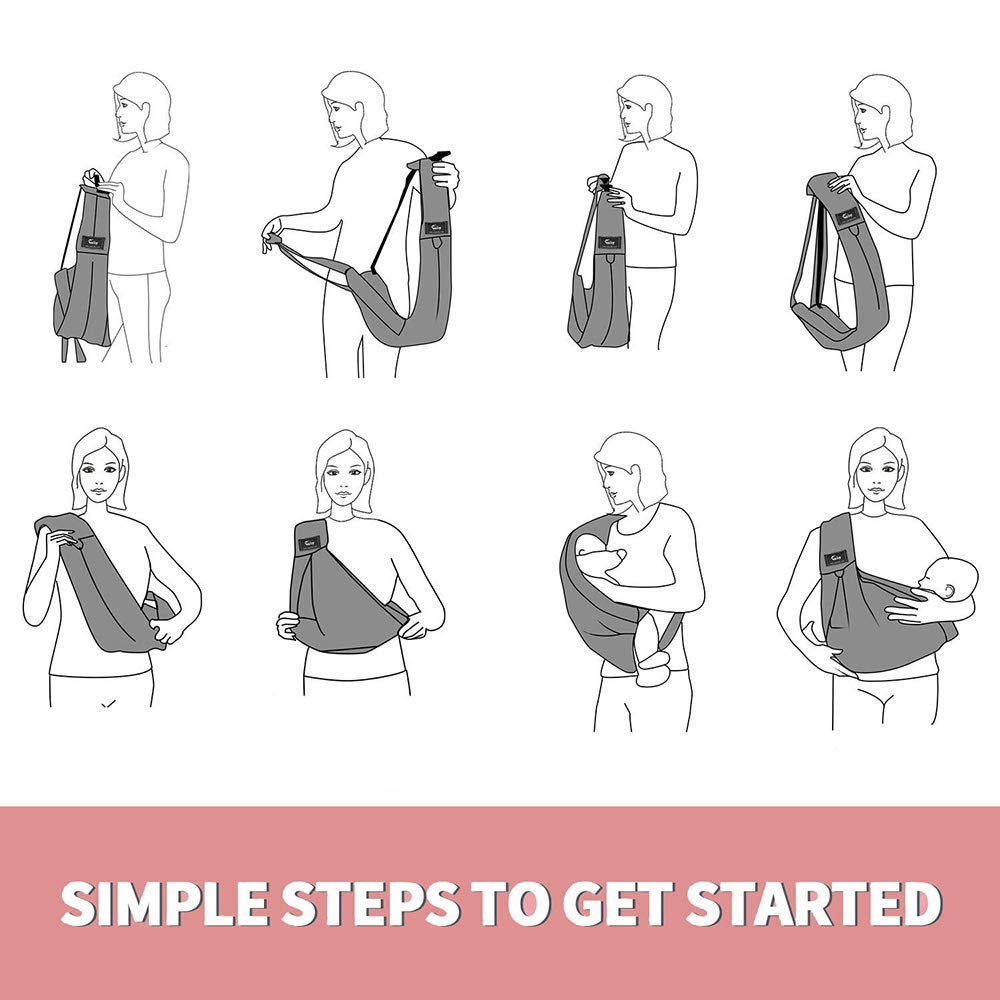 SIMPLE STEPS TO GET STARTED