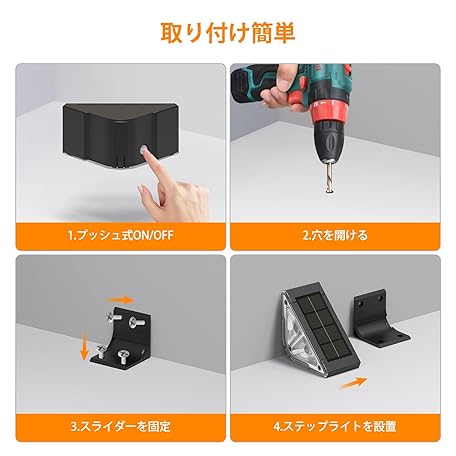 取り付け簡単

1.プッシュ式ON/OFF

2.穴を開ける

3.スライダーを固定

4.ステップライトを設置