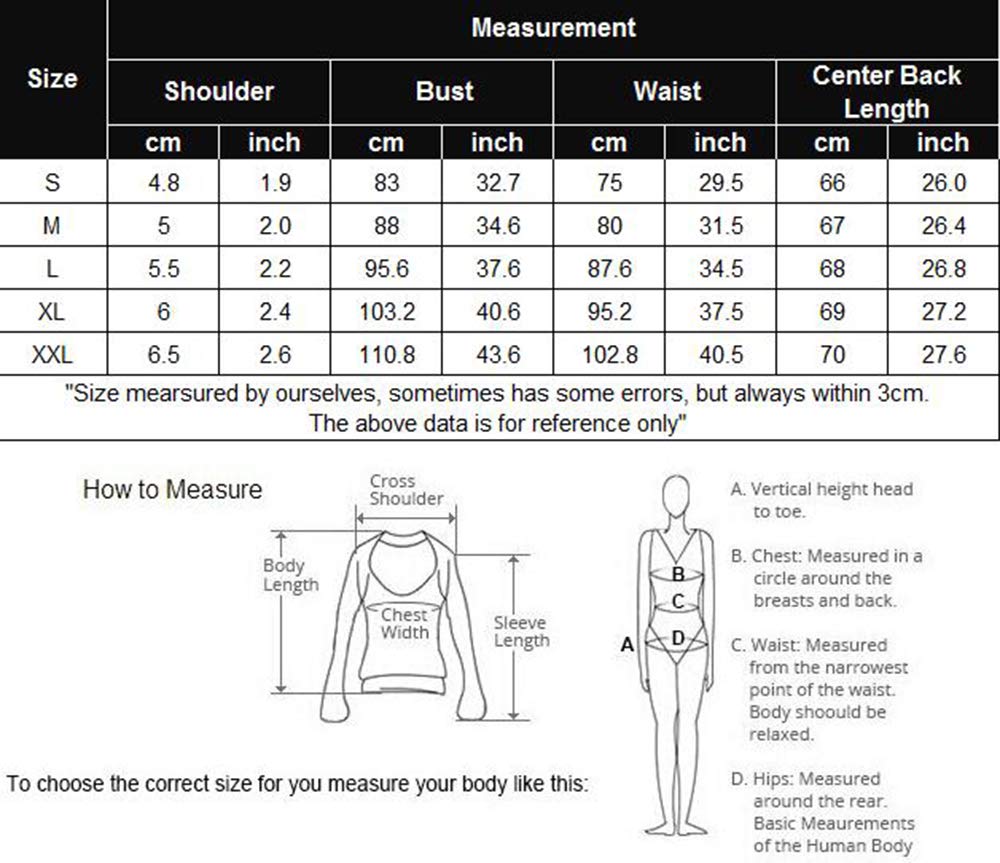 | Size | Measurement | | | | | | | |
|---|---|---|---|---|---|---|---|---|
| | Shoulder | | Bust | | Waist | | Center Back Length | |
| | cm | inch | cm | inch | cm | inch | cm | inch |
| S | 4.8 | 1.9 | 83 | 32.7 | 75 | 29.5 | 66 | 26.0 |
| M | 5 | 2.0 | 88 | 34.6 | 80 | 31.5 | 67 | 26.4 |
| L | 5.5 | 2.2 | 95.6 | 37.6 | 87.6 | 34.5 | 68 | 26.8 |
| XL | 6 | 2.4 | 103.2 | 40.6 | 95.2 | 37.5 | 69 | 27.2 |
| XXL | 6.5 | 2.6 | 110.8 | 43.6 | 102.8 | 40.5 | 70 | 27.6 |

"Size mearsured by ourselves, sometimes has some errors, but always within 3cm. The above data is for reference only"

How to Measure

Cross Shoulder

Body Length

Chest Width

Sleeve Length

To choose the correct size for you measure your body like this:

A

B

C

D

A. Vertical height head to toe.

B. Chest: Measured in a circle around the breasts and back.

C. Waist: Measured from the narrowest point of the waist. Body shoould be relaxed.

D. Hips: Measured around the rear. Basic Meaurements of the Human Body