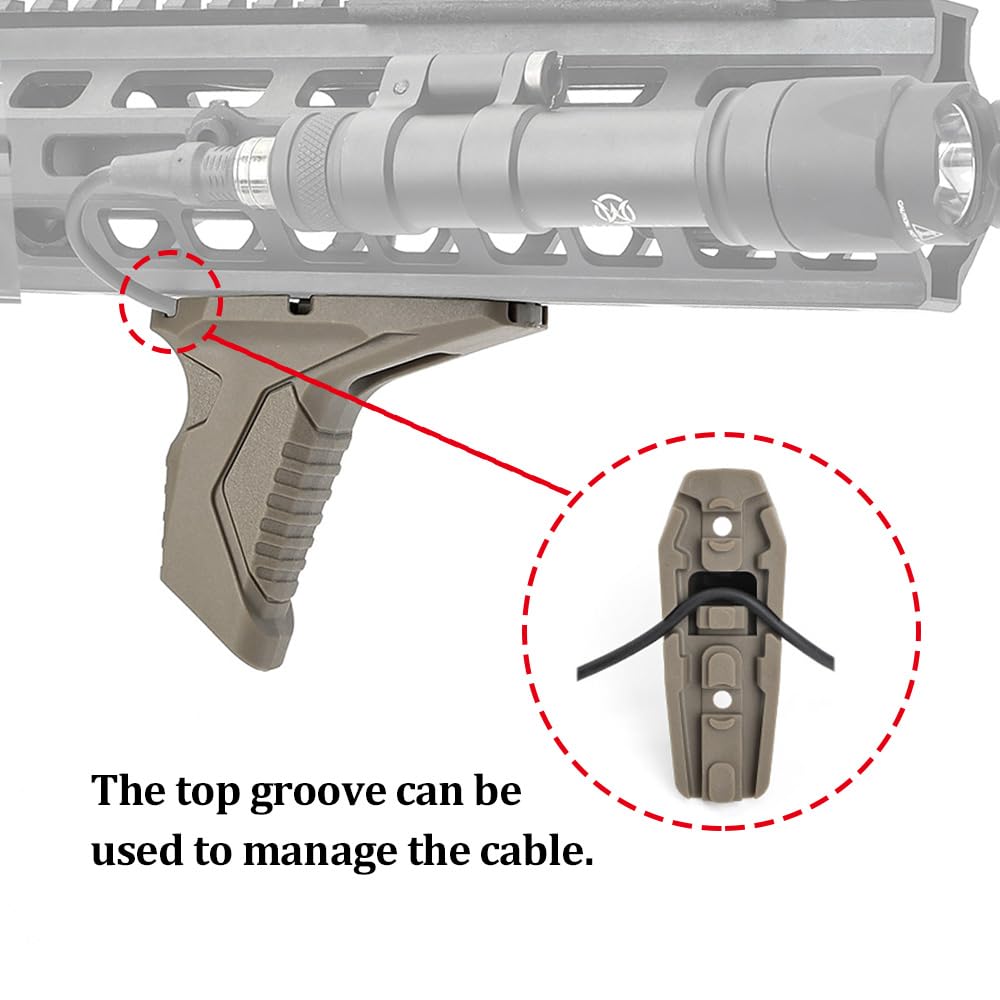 The top groove can be used to manage the cable.