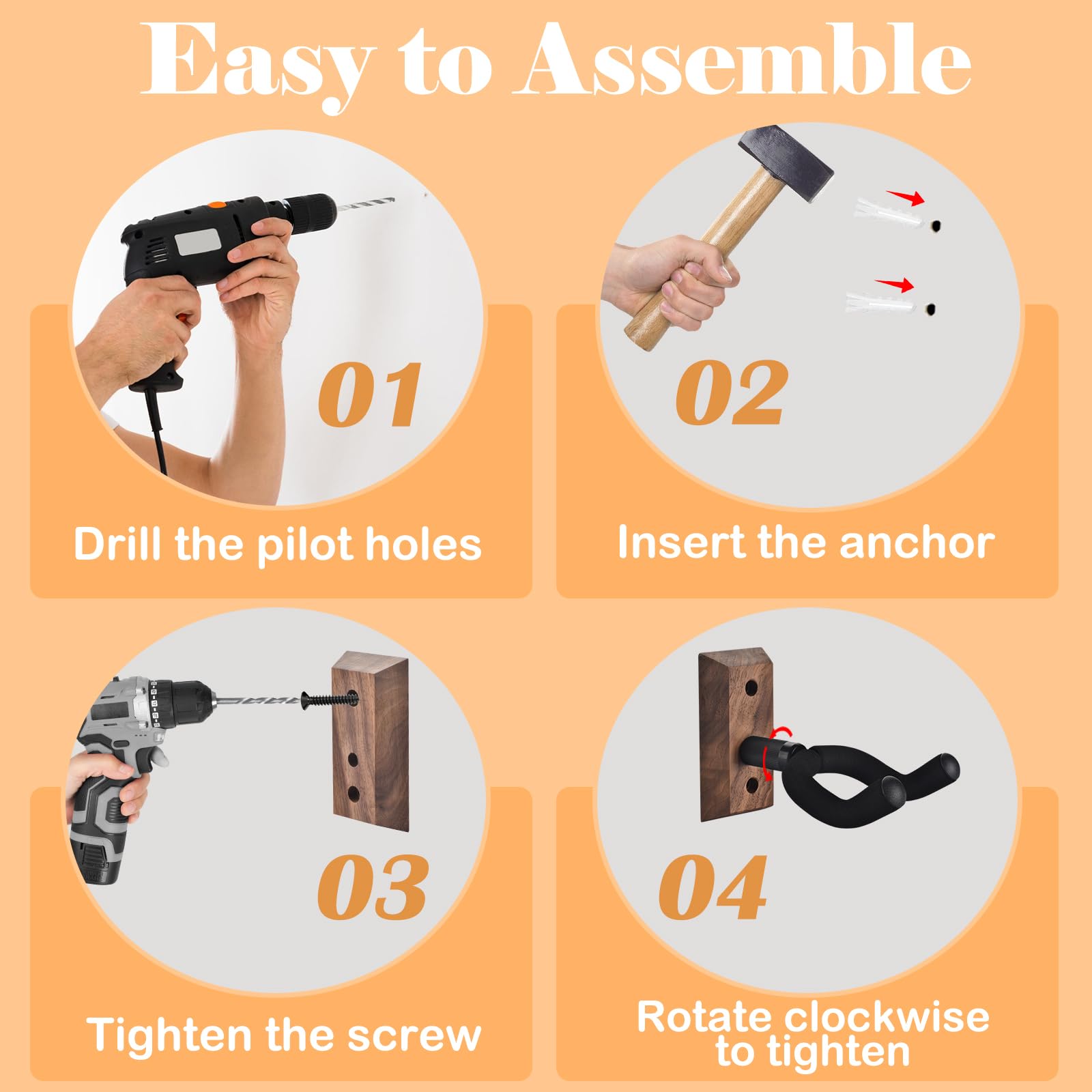 Easy to Assemble

01

Drill the pilot holes

02

Insert the anchor

03

Tighten the screw

04

Rotate clockwise to tighten