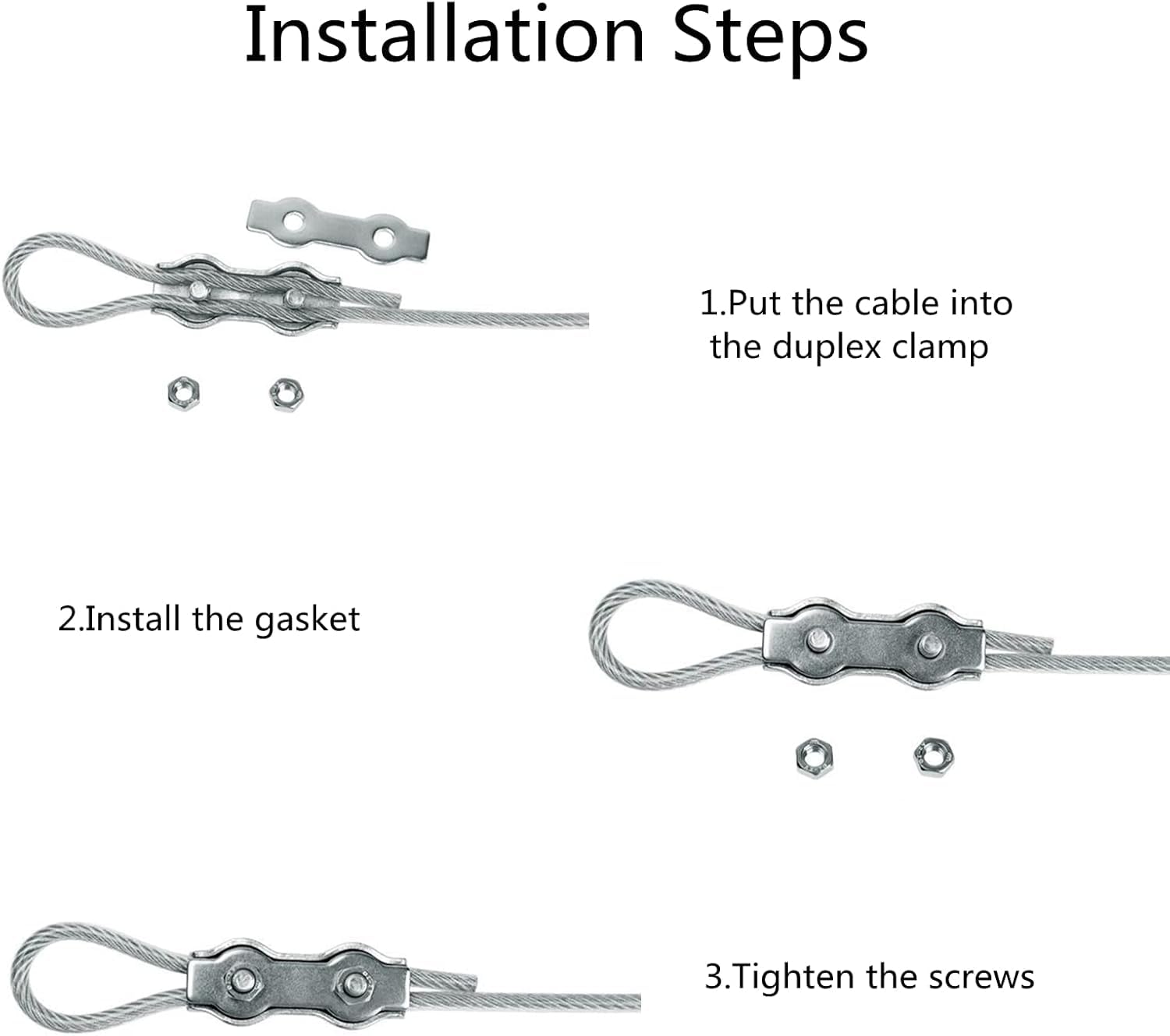 Installation Steps

1.Put the cable into the duplex clamp

2.Install the gasket

3.Tighten the screws