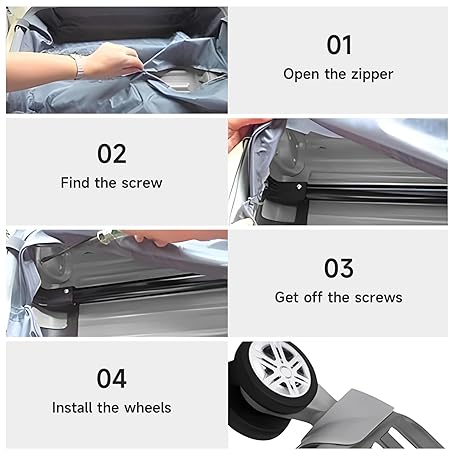 01
Open the zipper

02
Find the screw

03
Get off the screws

04
Install the wheels