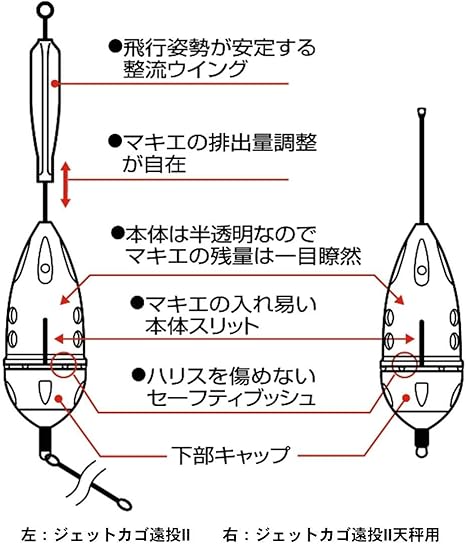 ●飛行姿勢が安定する整流ウイング

●マキエの排出量調整が自在

●本体は半透明なのでマキエの残量は一目瞭然

●マキエの入れ易い本体スリット

●ハリスを傷めないセーフティブッシュ

下部キャップ

左：ジェットカゴ遠投II　　右：ジェットカゴ遠投II天秤用