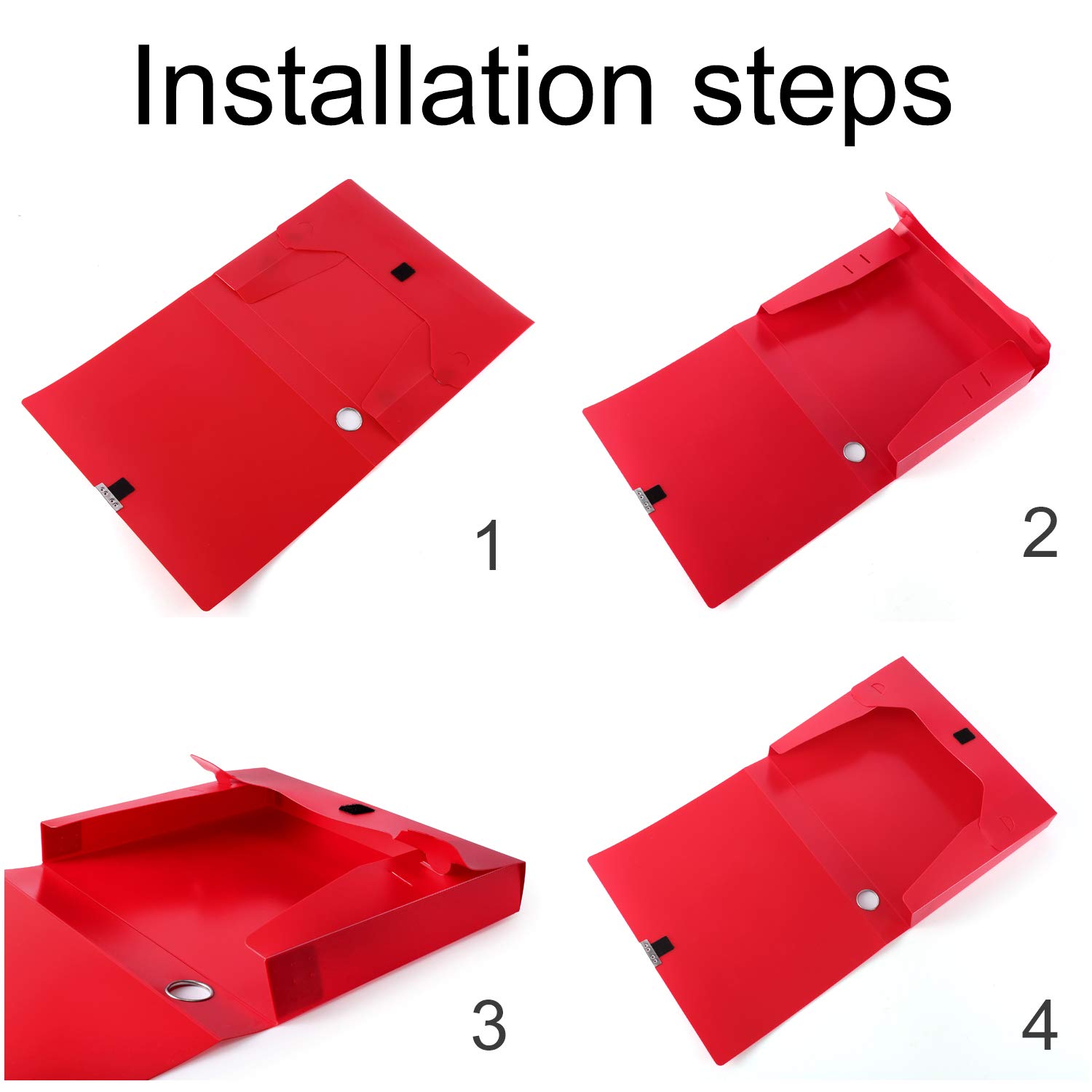 Installation steps

1

2

3

4