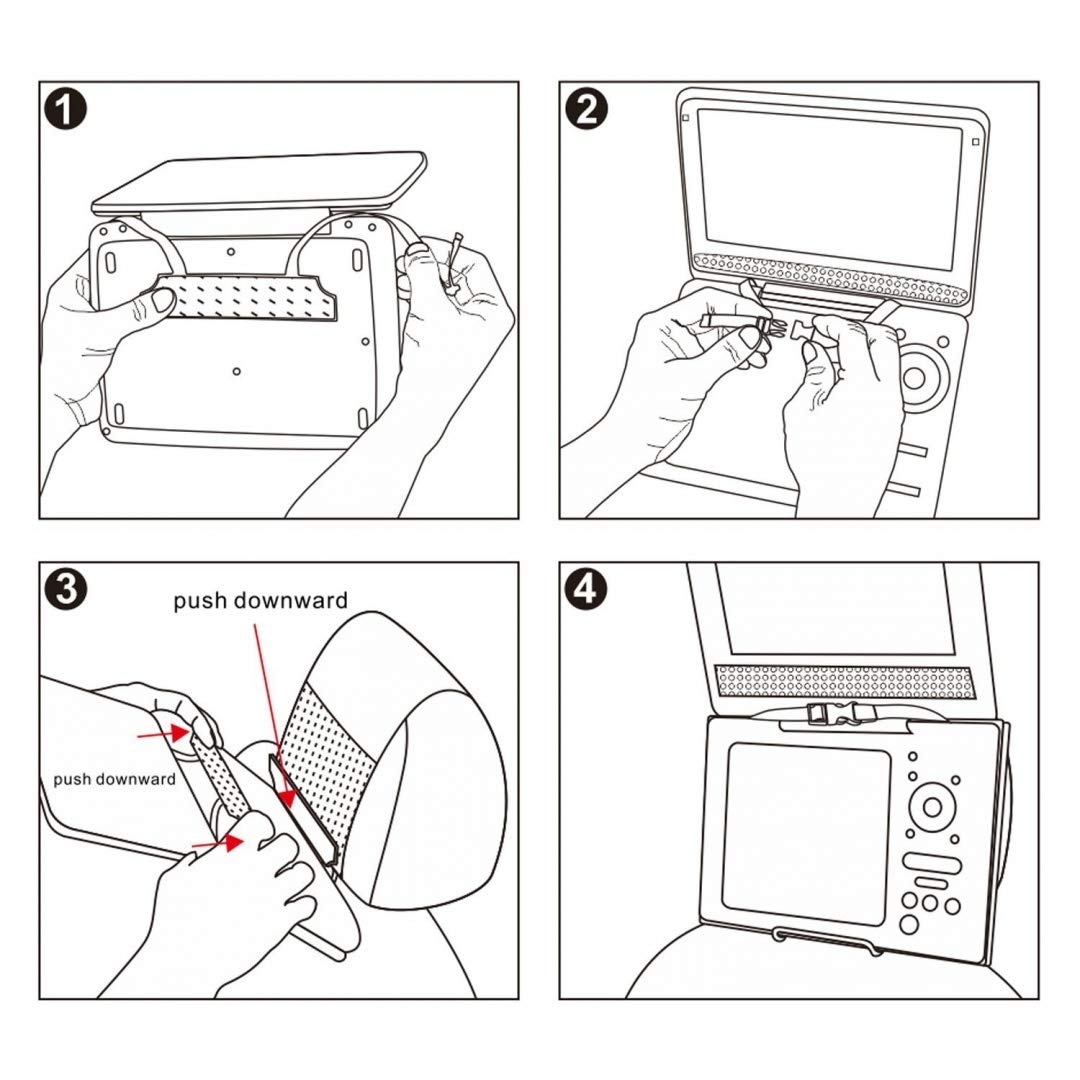 1

2

3

push downward

push downward

4