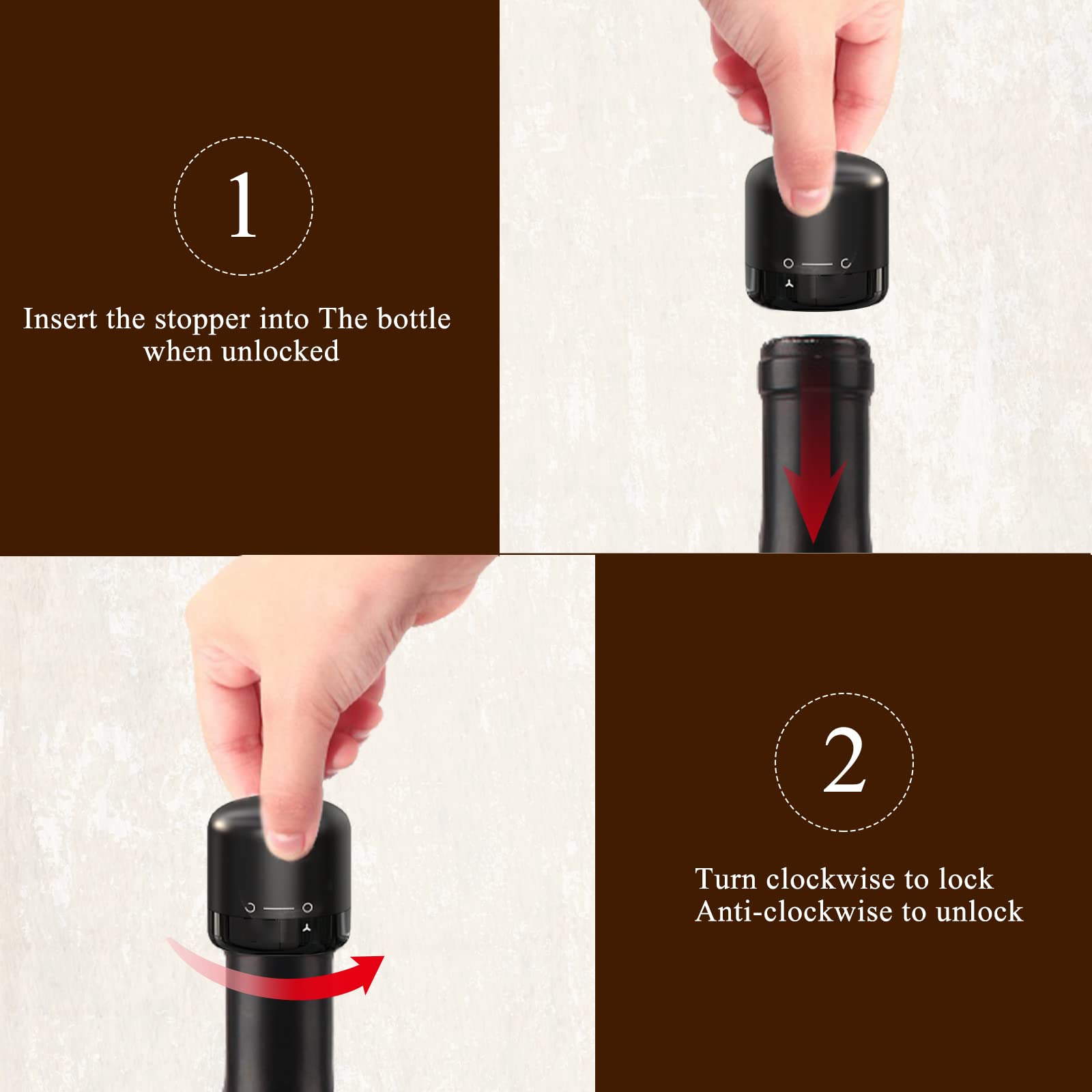 1

Insert the stopper into The bottle when unlocked

2

Turn clockwise to lock
Anti-clockwise to unlock