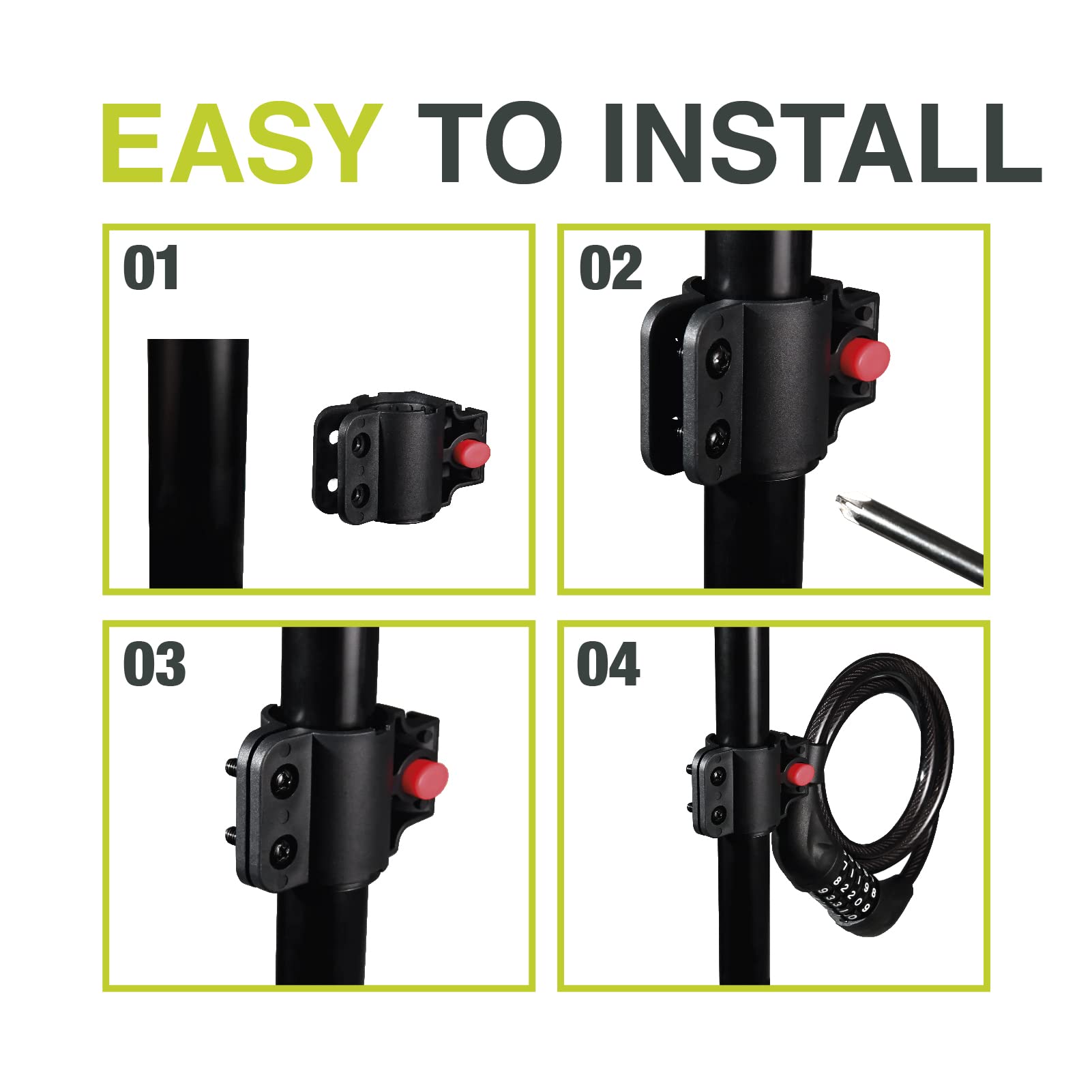 EASY TO INSTALL

01

02

03

04