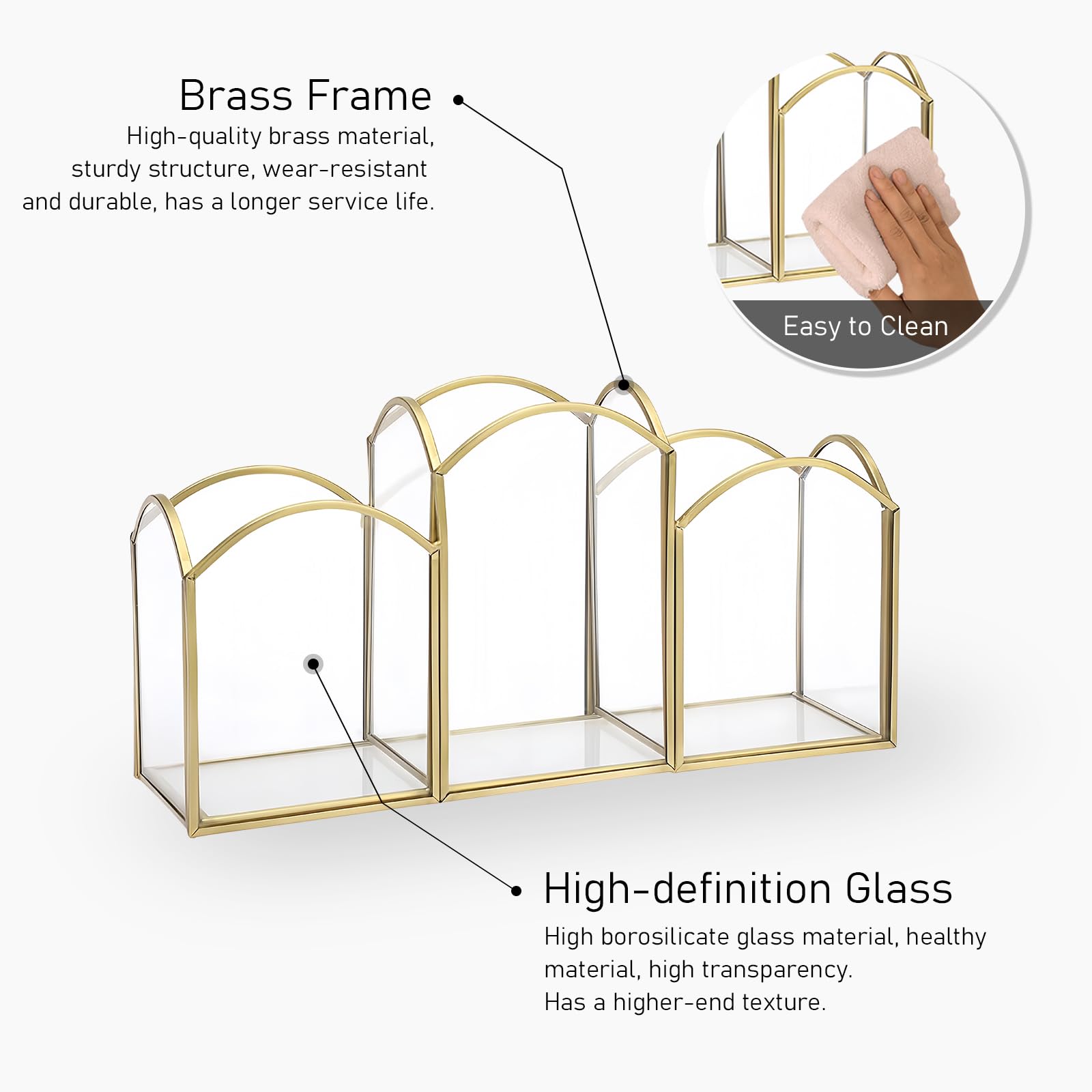 Brass Frame
High-quality brass material, sturdy structure, wear-resistant and durable, has a longer service life.

Easy to Clean

High-definition Glass
High borosilicate glass material, healthy material, high transparency.
Has a higher-end texture.