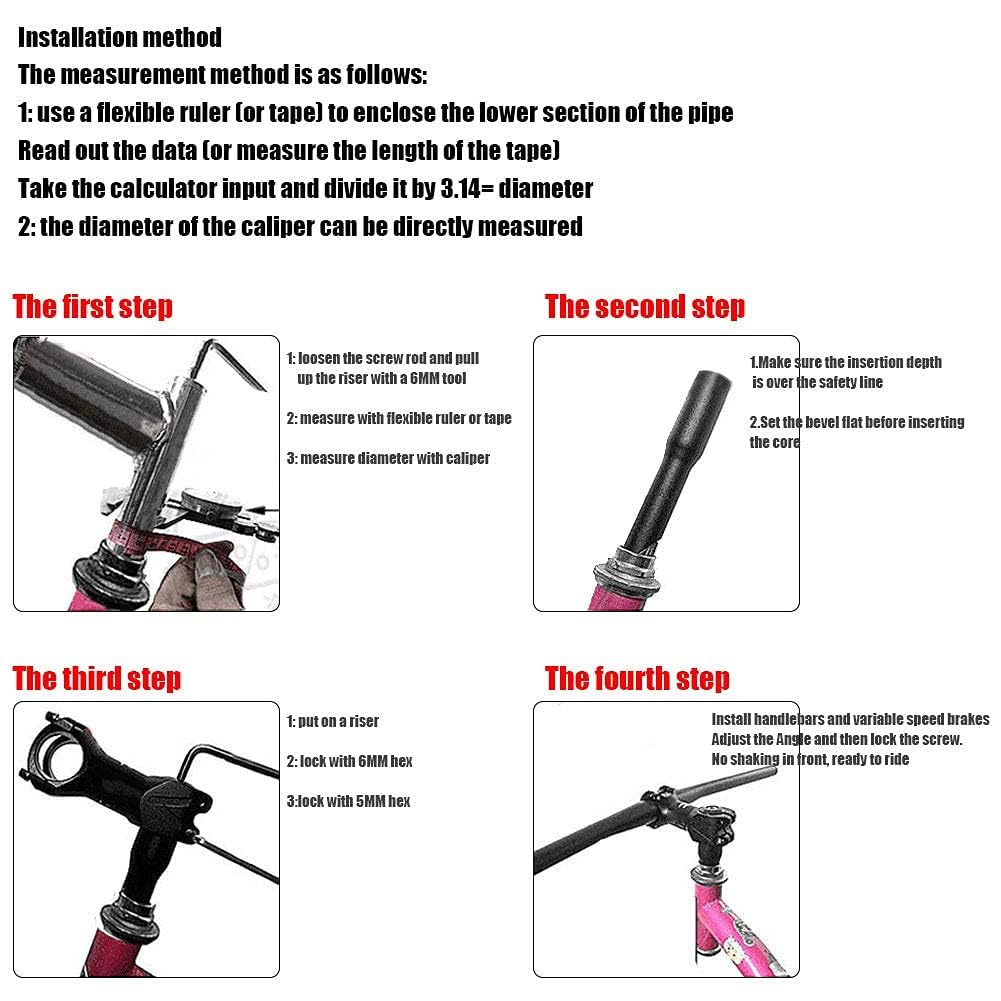 Installation method
The measurement method is as follows:
1: use a flexible ruler (or tape) to enclose the lower section of the pipe
Read out the data (or measure the length of the tape)
Take the calculator input and divide it by 3.14= diameter
2: the diameter of the caliper can be directly measured

The first step

1: loosen the screw rod and pull up the riser with a 6MM tool

2: measure with flexible ruler or tape

3: measure diameter with caliper

The second step

1.Make sure the insertion depth is over the safety line

2.Set the bevel flat before inserting the core

The third step

1: put on a riser

2: lock with 6MM hex

3:lock with 5MM hex

The fourth step

Install handlebars and variable speed brakes
Adjust the Angle and then lock the screw.
No shaking in front, ready to ride