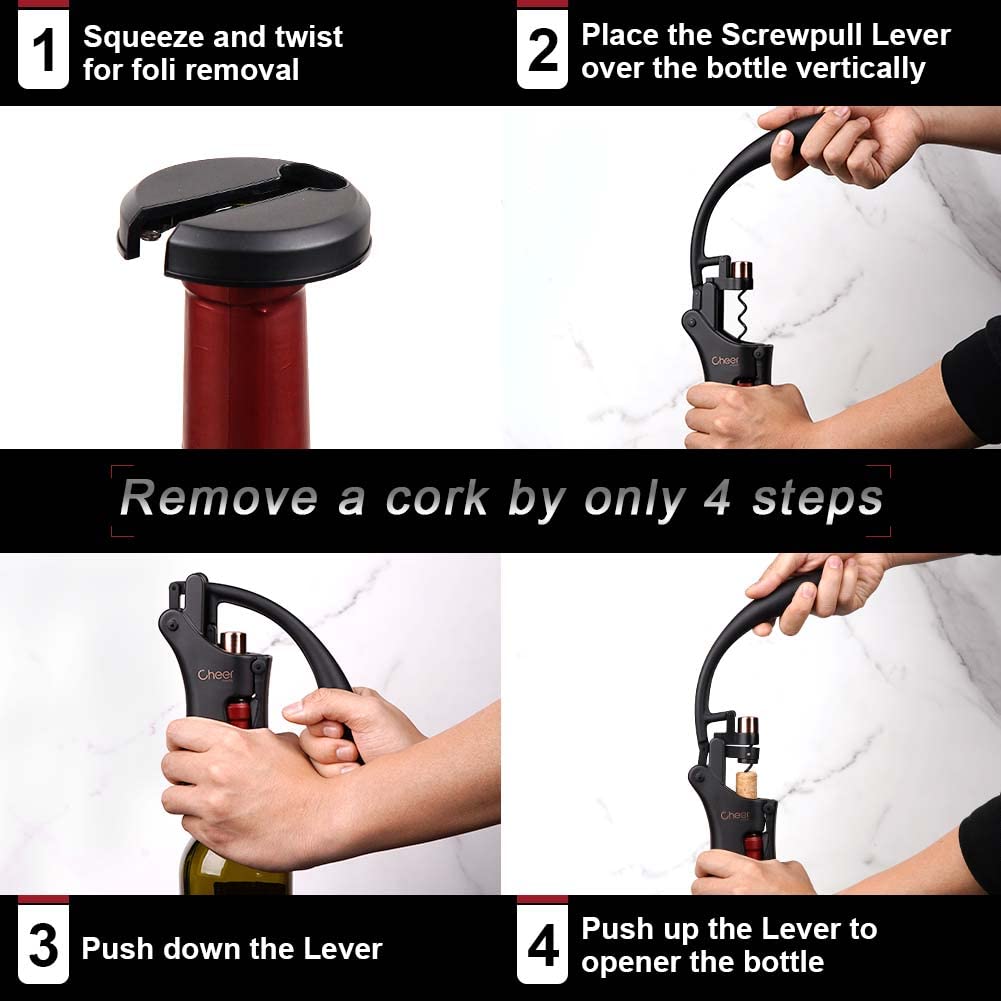 1 Squeeze and twist for foli removal

2 Place the Screwpull Lever over the bottle vertically

Cheer

Remove a cork by only 4 steps

Cheer

Cheer

3 Push down the Lever

4 Push up the Lever to opener the bottle