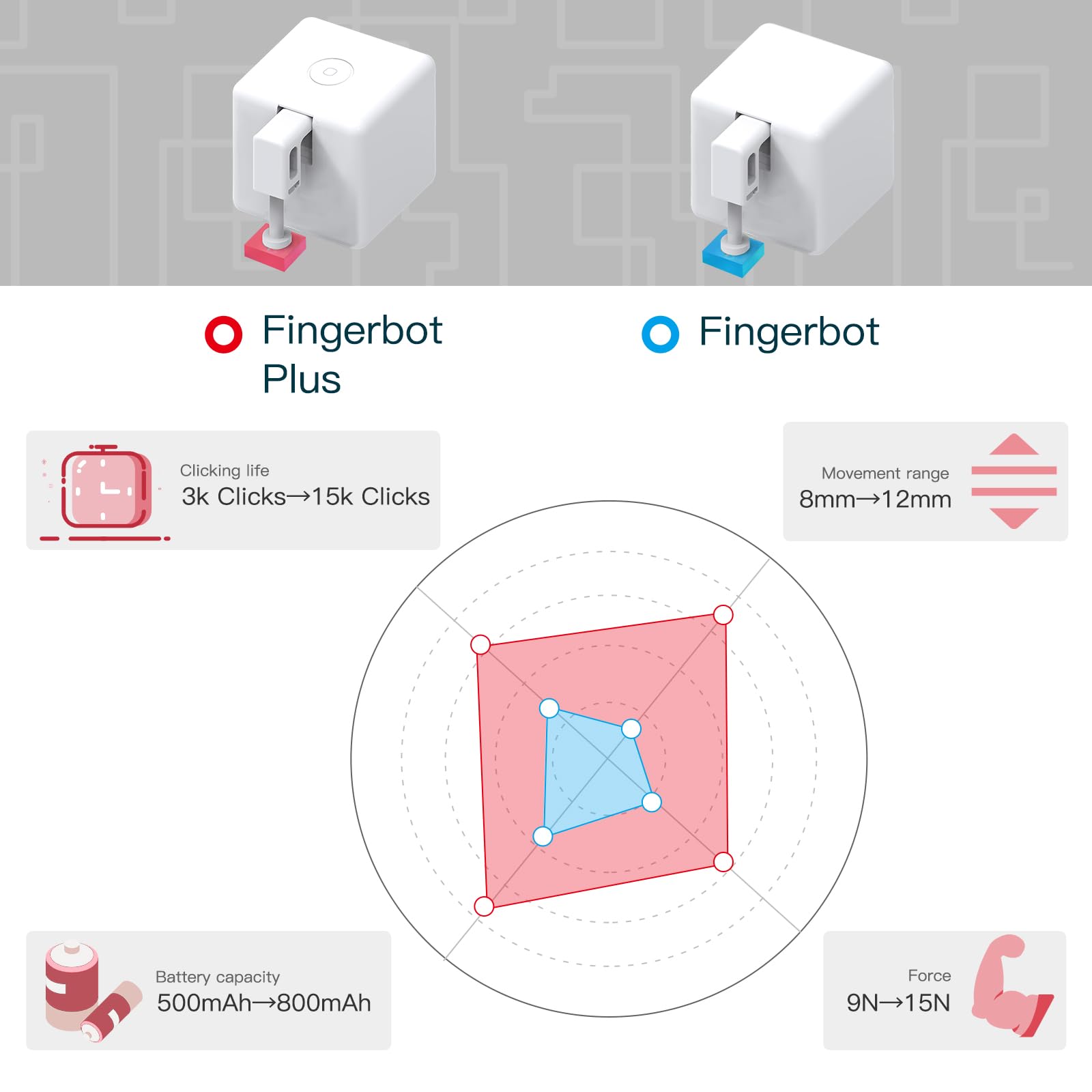 Fingerbot Plus

Fingerbot

Clicking life
3k Clicks→15k Clicks

Movement range
8mm→12mm

Battery capacity
500mAh→800mAh

Force
9N→15N