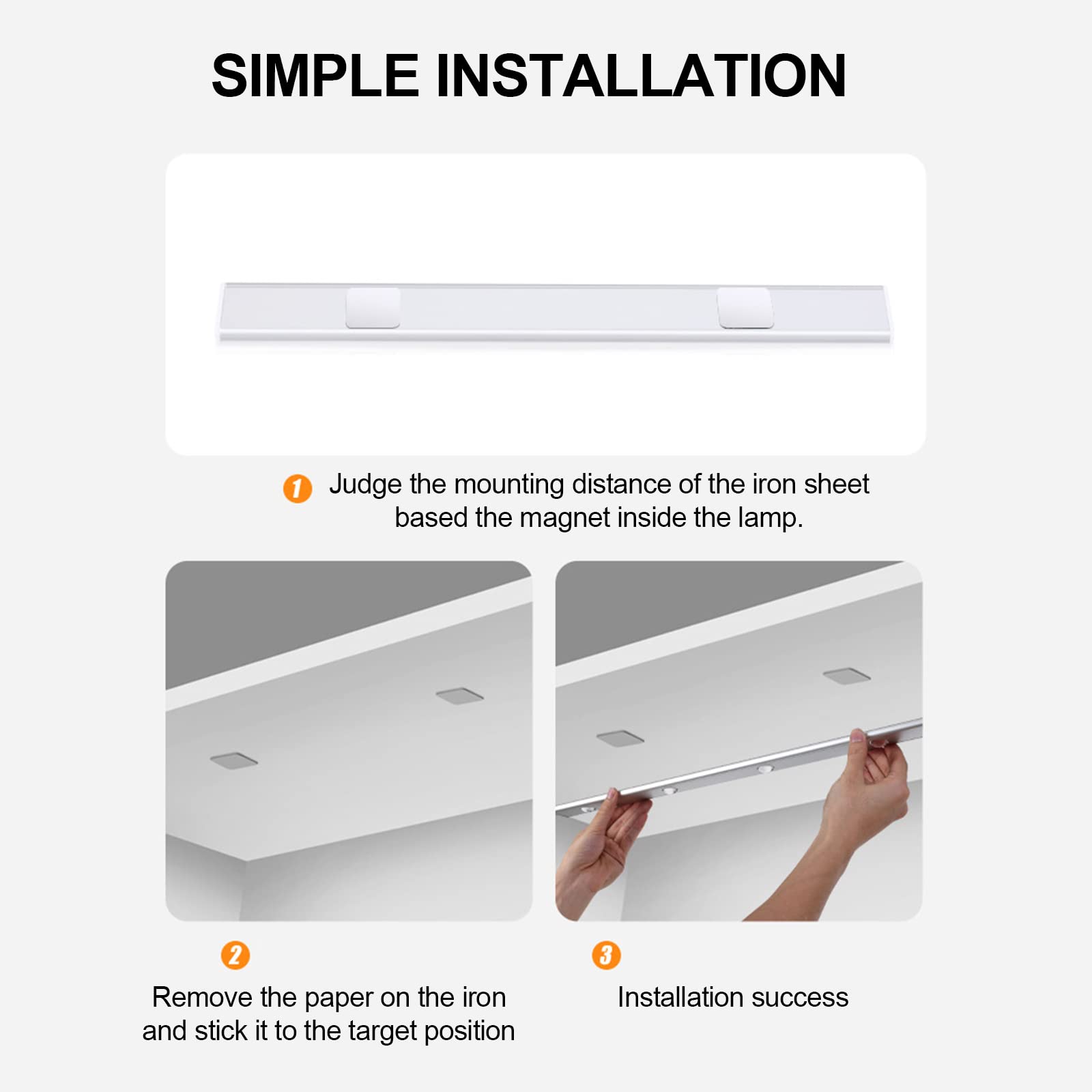 SIMPLE INSTALLATION

1 Judge the mounting distance of the iron sheet based the magnet inside the lamp.

2

Remove the paper on the iron and stick it to the target position

3

Installation success