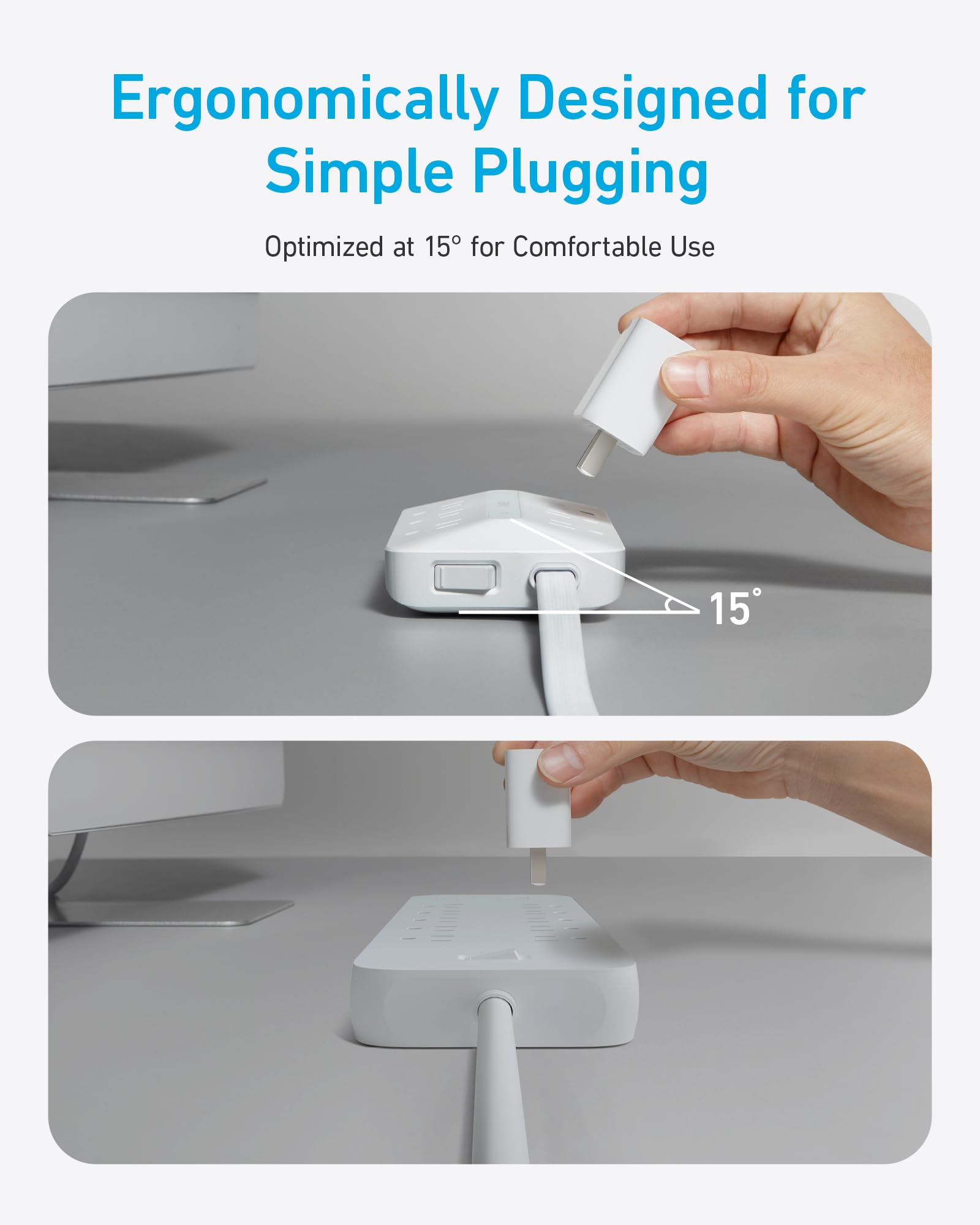 Ergonomically Designed for Simple Plugging

Optimized at 15° for Comfortable Use

15°