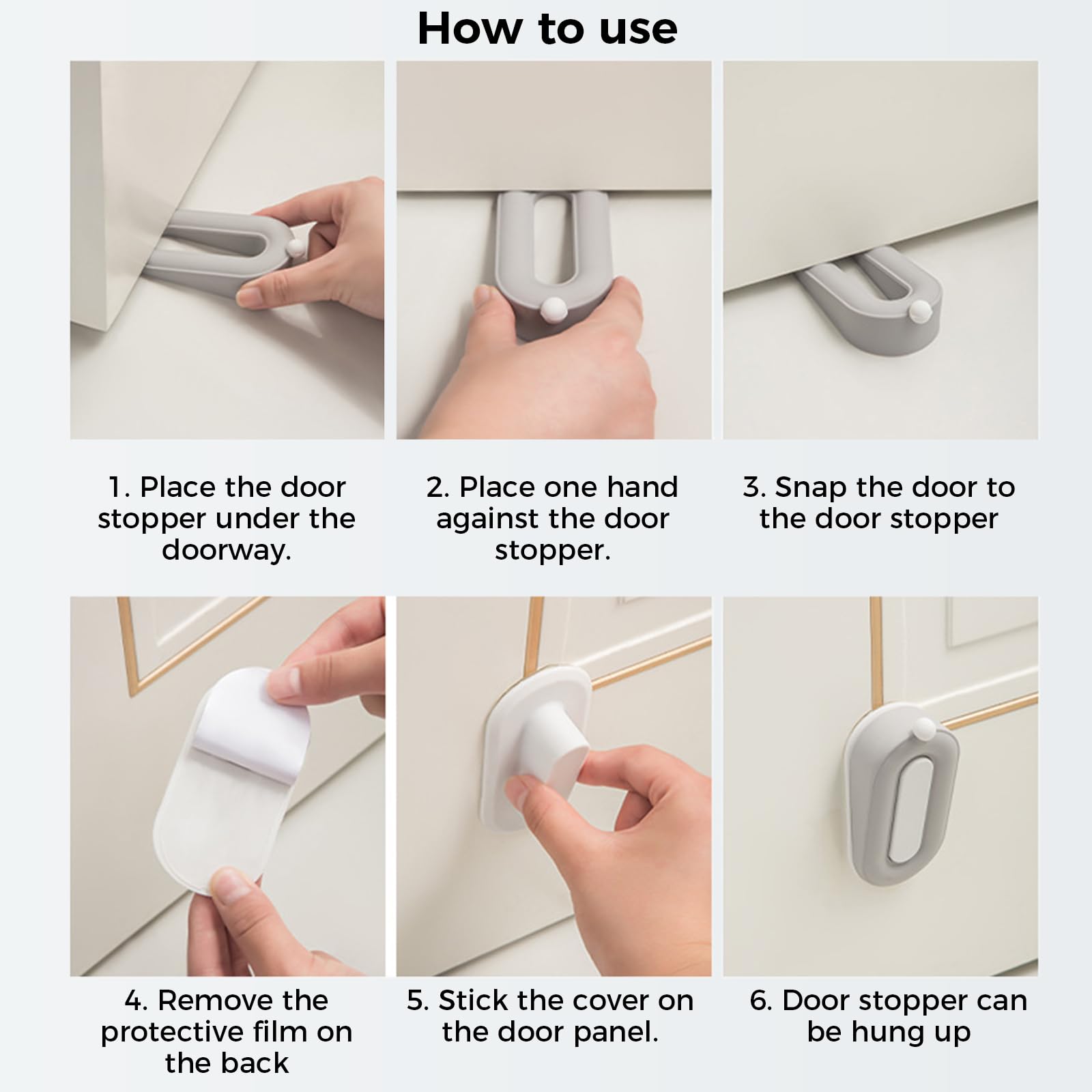 How to use

1. Place the door stopper under the doorway.

2. Place one hand against the door stopper.

3. Snap the door to the door stopper

4. Remove the protective film on the back

5. Stick the cover on the door panel.

6. Door stopper can be hung up