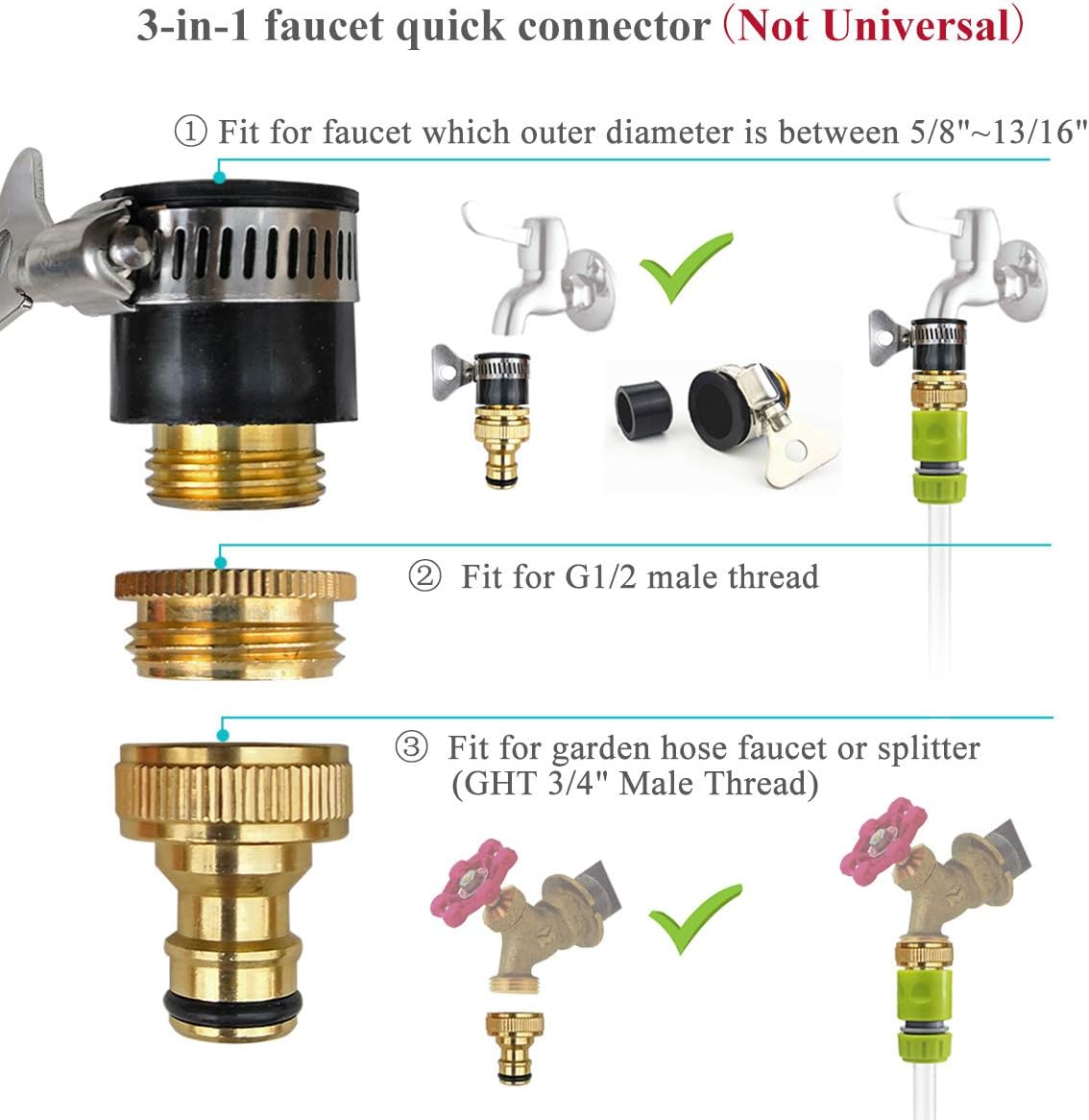 3-in-1 faucet quick connector (Not Universal)

① Fit for faucet which outer diameter is between 5/8"~13/16"

② Fit for G1/2 male thread

③ Fit for garden hose faucet or splitter (GHT 3/4" Male Thread)